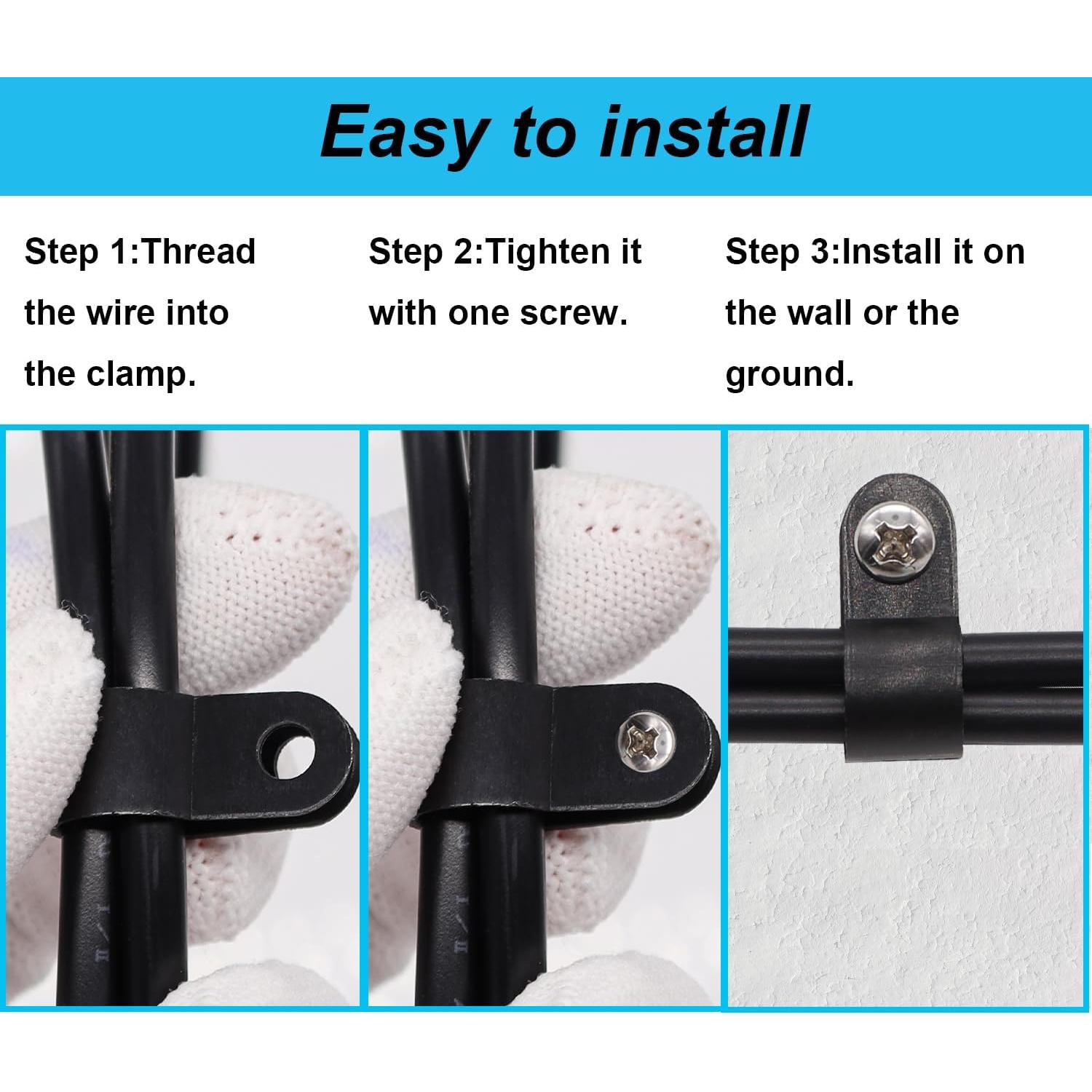 Easy to install

Step 1:Thread the wire into the clamp.

Step 2:Tighten it with one screw.

Step 3:Install it on the wall or the ground.