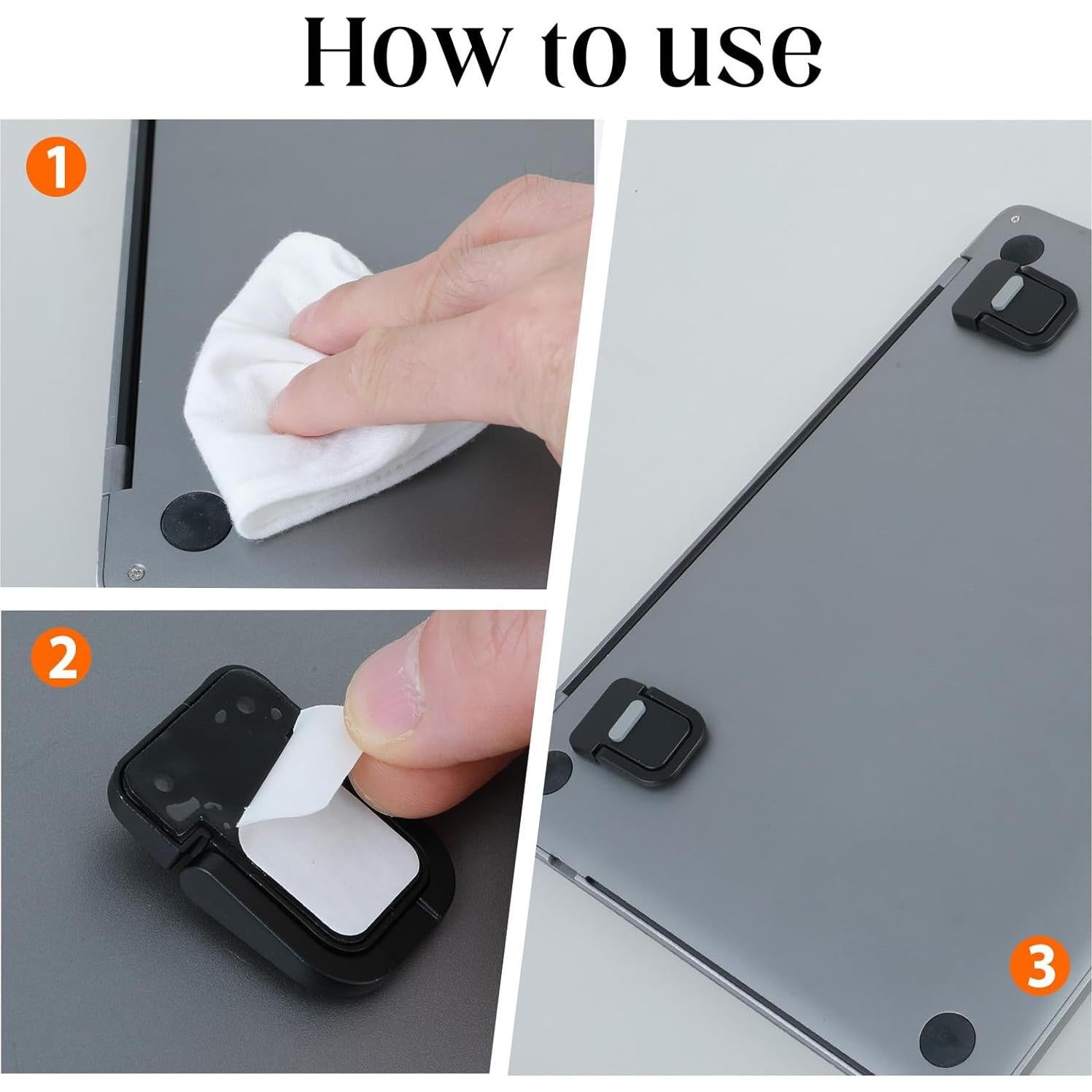 How to use

1

2

3