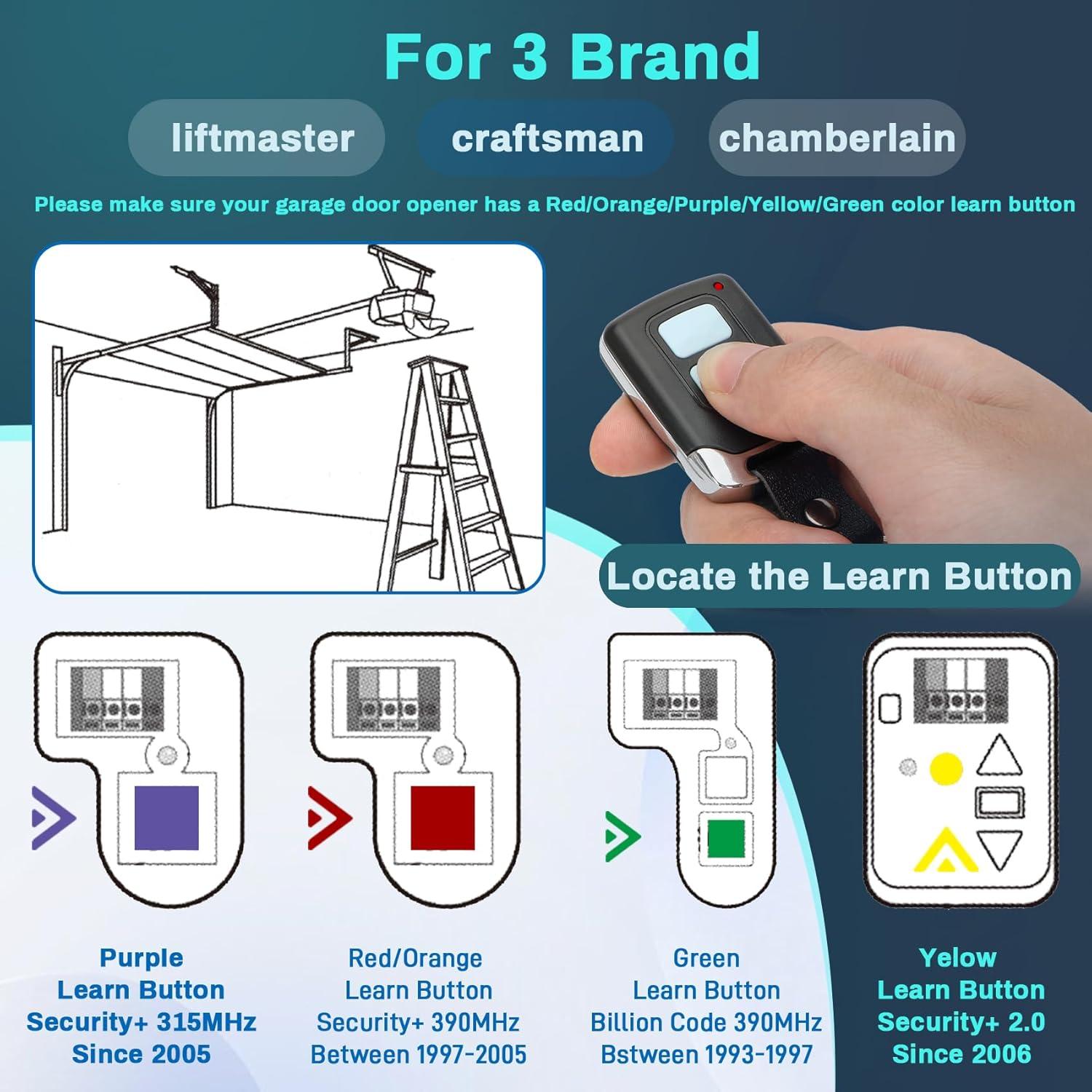 For 3 Brand

liftmaster

craftsman

chamberlain

Please make sure your garage door opener has a Red/Orange/Purple/Yellow/Green color learn button

Locate the Learn Button

Purple
Learn Button
Security+ 315MHz
Since 2005

Red/Orange
Learn Button
Security+ 390MHz
Between 1997-2005

Green
Learn Button
Billion Code 390MHz
Bstween 1993-1997

Yelow
Learn Button
Security+ 2.0
Since 2006