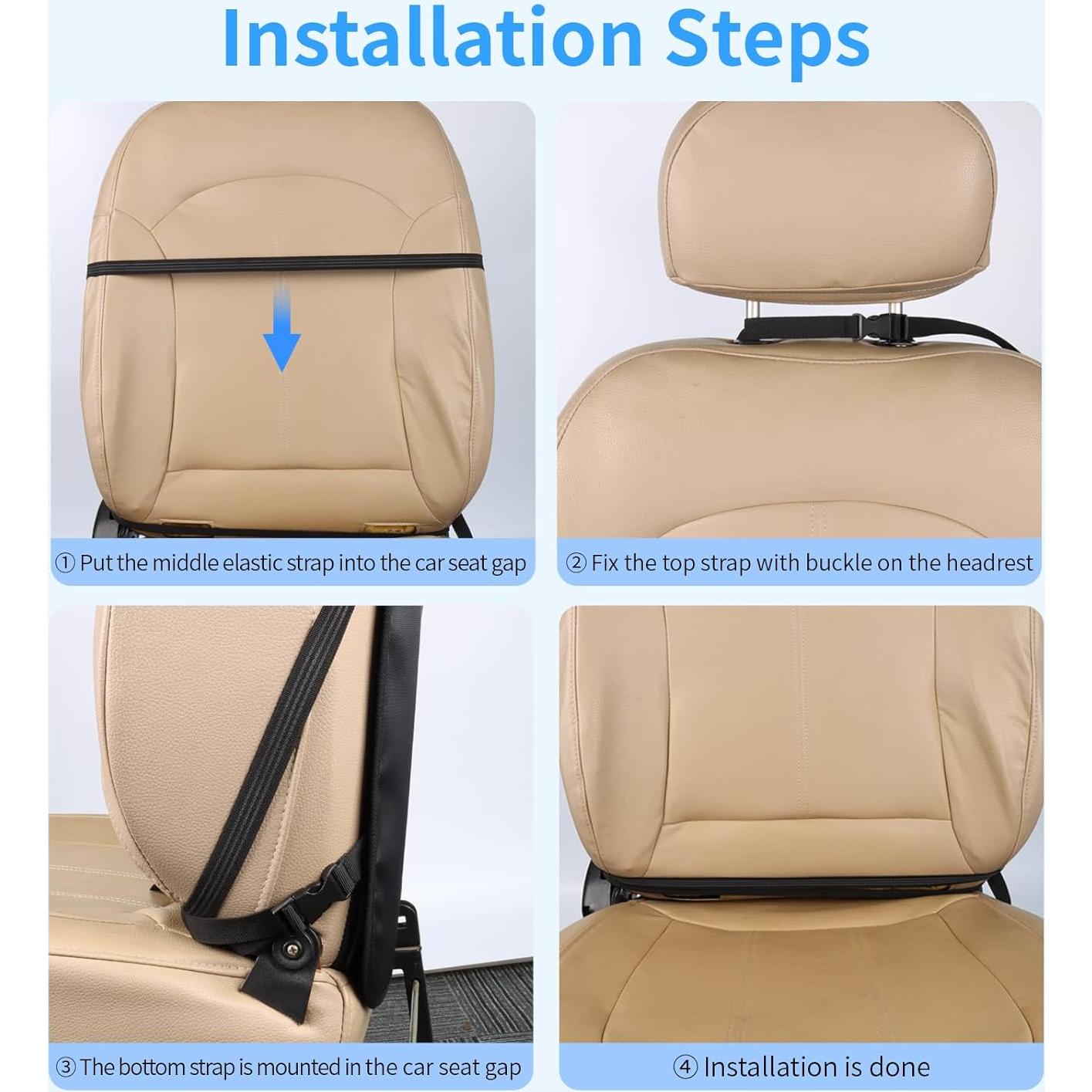 Installation Steps

① Put the middle elastic strap into the car seat gap

② Fix the top strap with buckle on the headrest

③ The bottom strap is mounted in the car seat gap

④ Installation is done