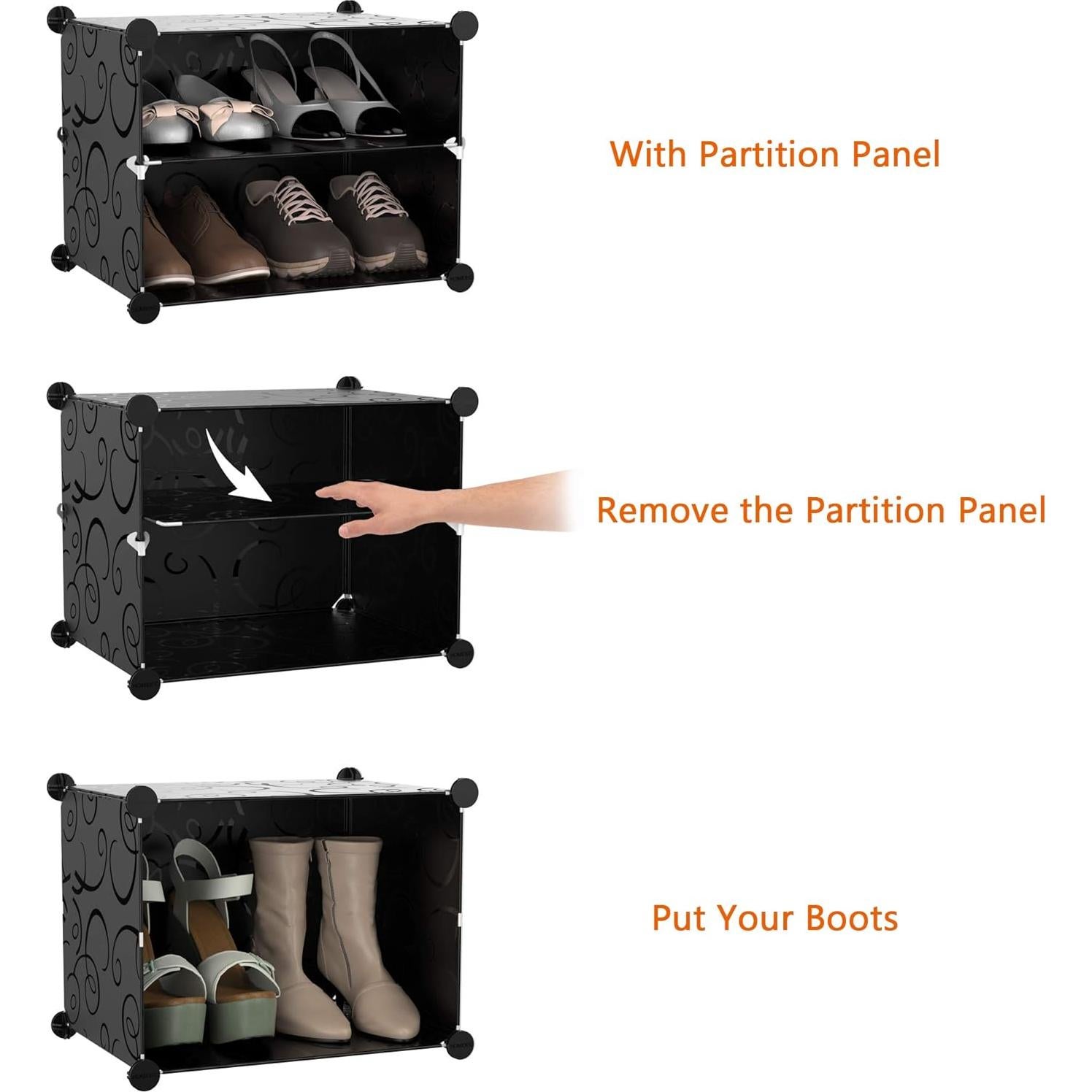 With Partition Panel

Remove the Partition Panel

Put Your Boots