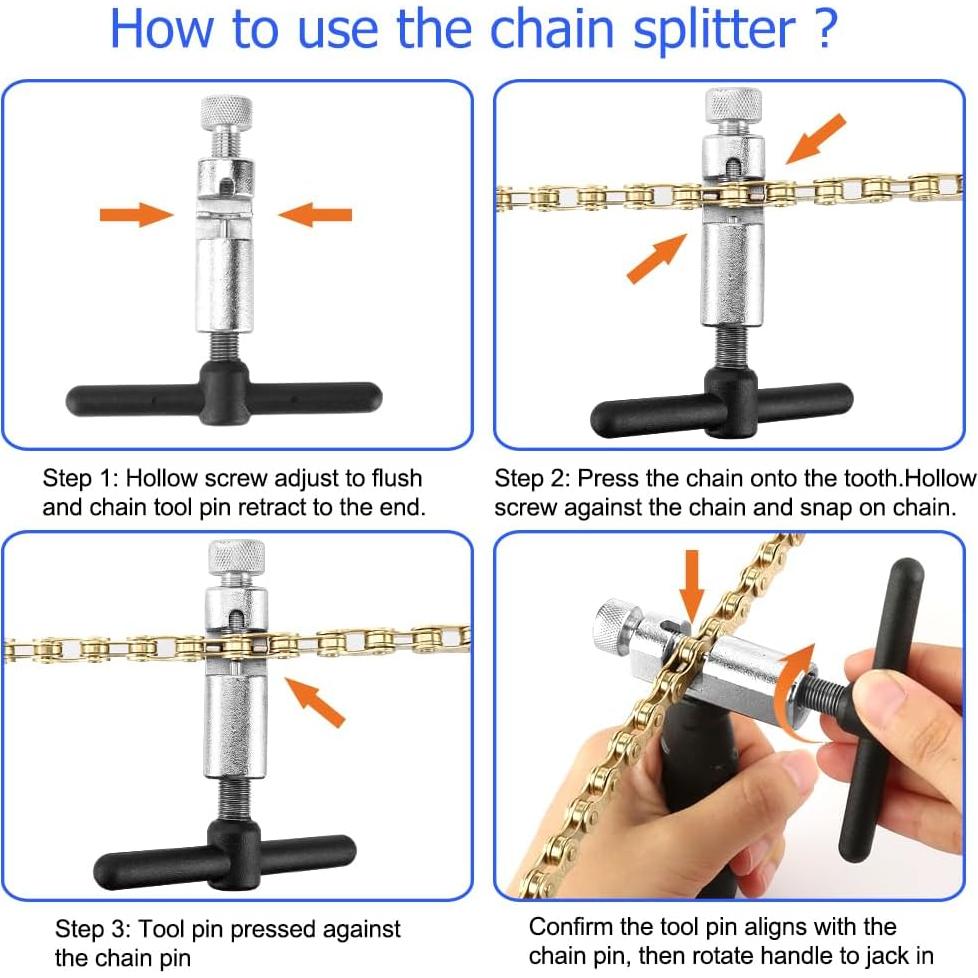 How to use the chain splitter ?

Step 1: Hollow screw adjust to flush and chain tool pin retract to the end.

Step 2: Press the chain onto the tooth.Hollow screw against the chain and snap on chain.

Step 3: Tool pin pressed against the chain pin

Confirm the tool pin aligns with the chain pin, then rotate handle to jack in