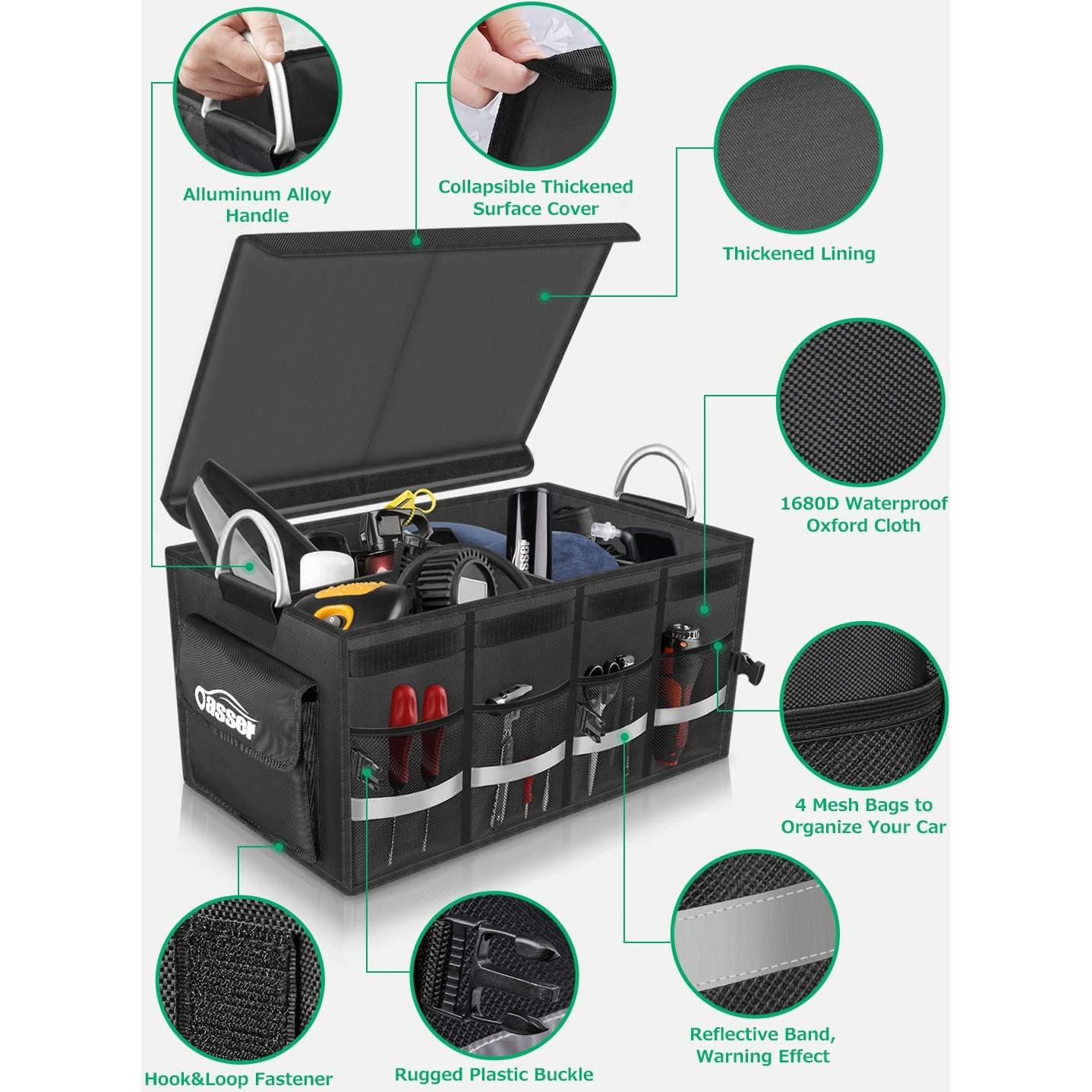 Alluminum Alloy Handle

Collapsible Thickened Surface Cover

Thickened Lining

1680D Waterproof Oxford Cloth

Oasser

4 Mesh Bags to Organize Your Car

Hook&Loop Fastener

Rugged Plastic Buckle

Reflective Band, Warning Effect