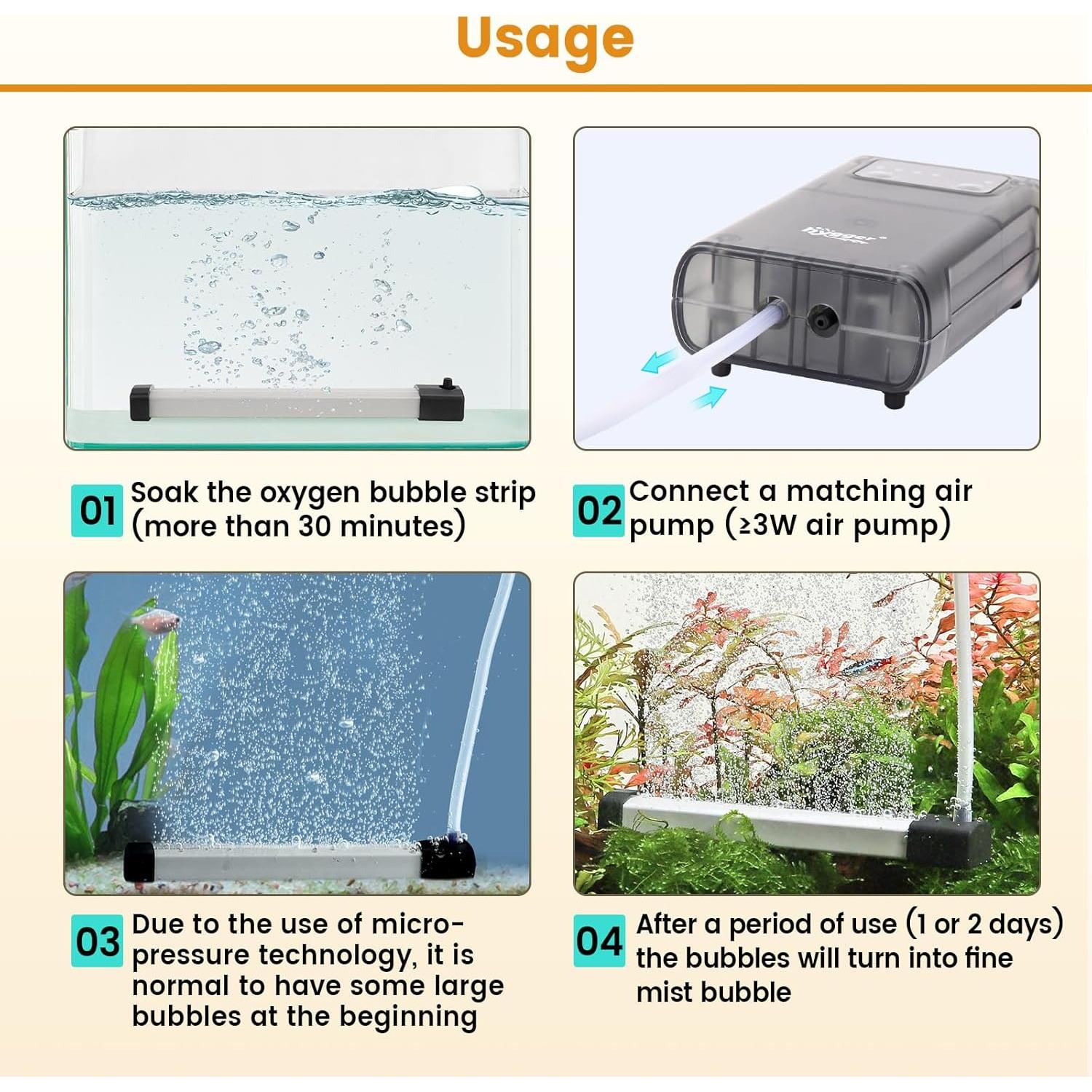 Usage

hygger

01 Soak the oxygen bubble strip (more than 30 minutes)

02 Connect a matching air pump (≥3W air pump)

03 Due to the use of micro-pressure technology, it is normal to have some large bubbles at the beginning

04 After a period of use (1 or 2 days) the bubbles will turn into fine mist bubble