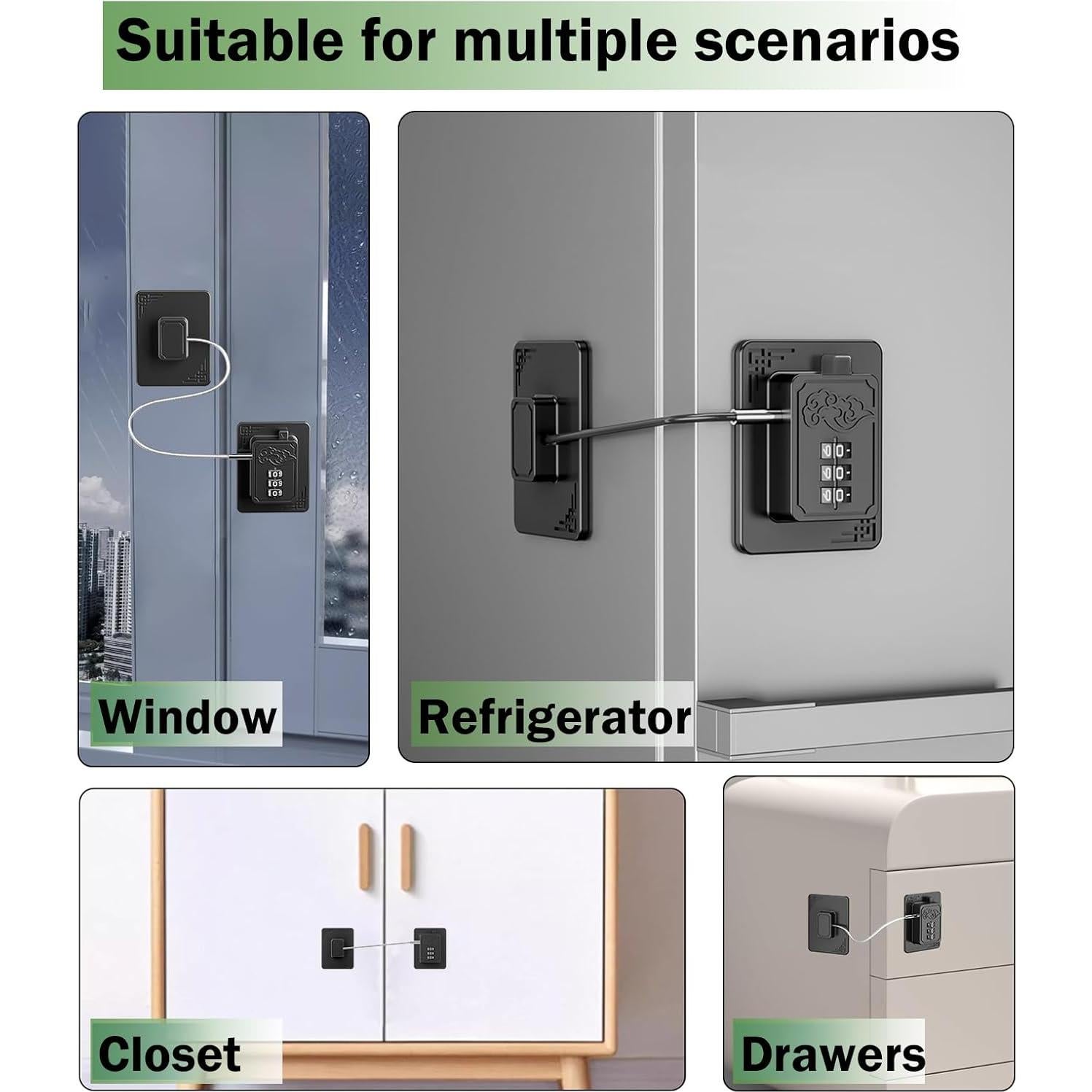 Suitable for multiple scenarios

Window

Refrigerator

Closet

Drawers