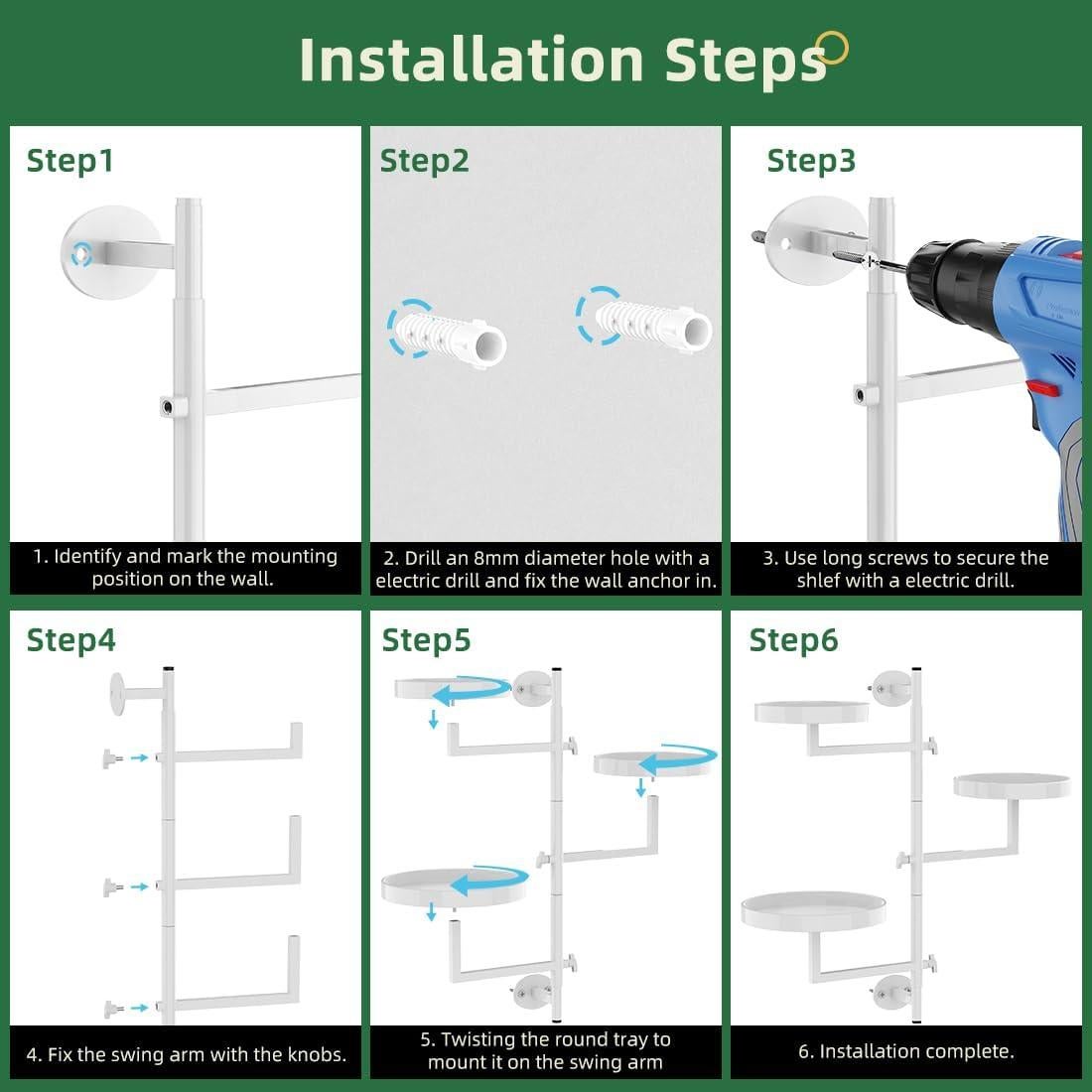 Installation Steps

Step1

1. Identify and mark the mounting position on the wall.

Step2

2. Drill an 8mm diameter hole with a electric drill and fix the wall anchor in.

Step3

3. Use long screws to secure the shlef with a electric drill.

Step4

4. Fix the swing arm with the knobs.

Step5

5. Twisting the round tray to mount it on the swing arm

Step6

6. Installation complete.