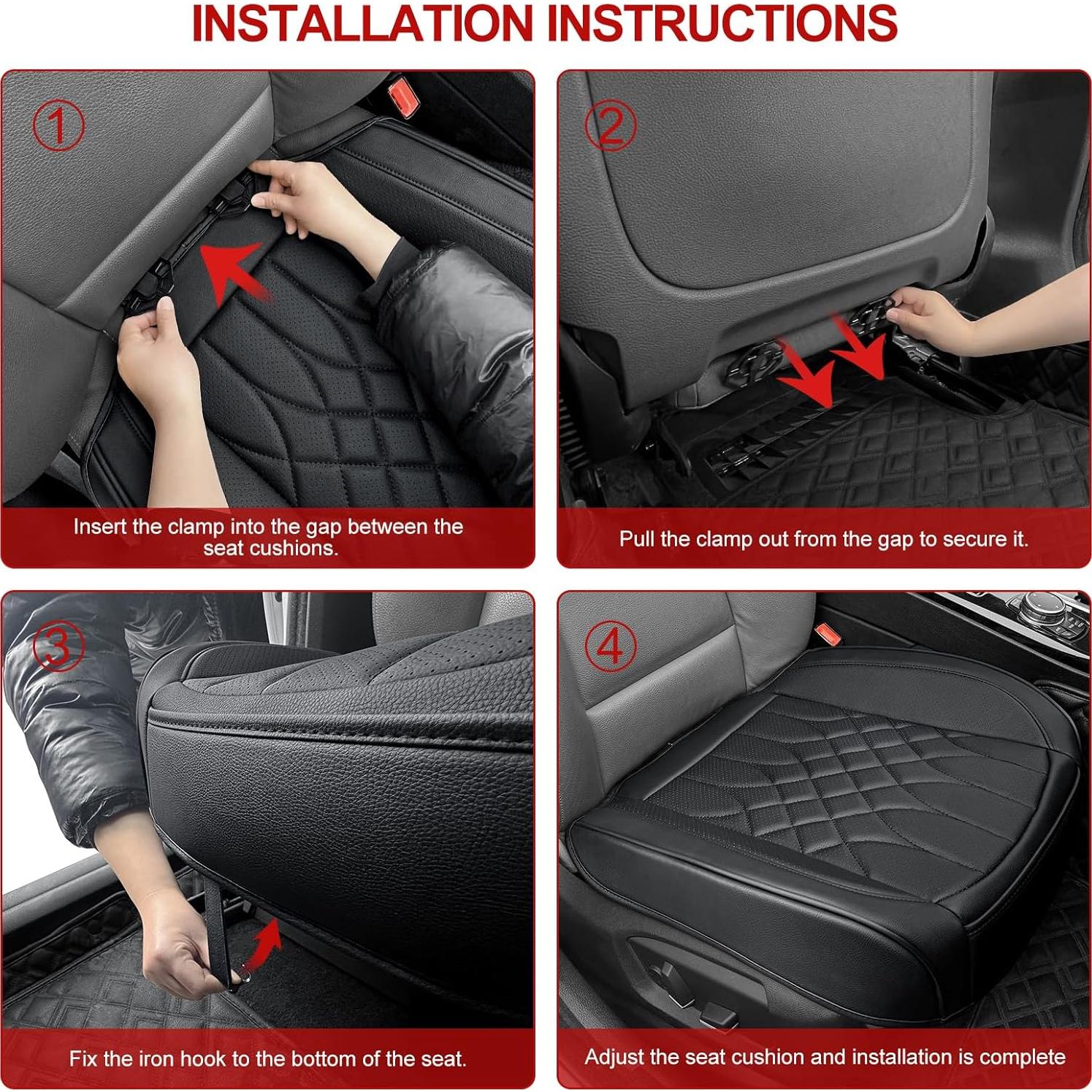 INSTALLATION INSTRUCTIONS

①
Insert the clamp into the gap between the seat cushions.

②
Pull the clamp out from the gap to secure it.

③
Fix the iron hook to the bottom of the seat.

④
Adjust the seat cushion and installation is complete