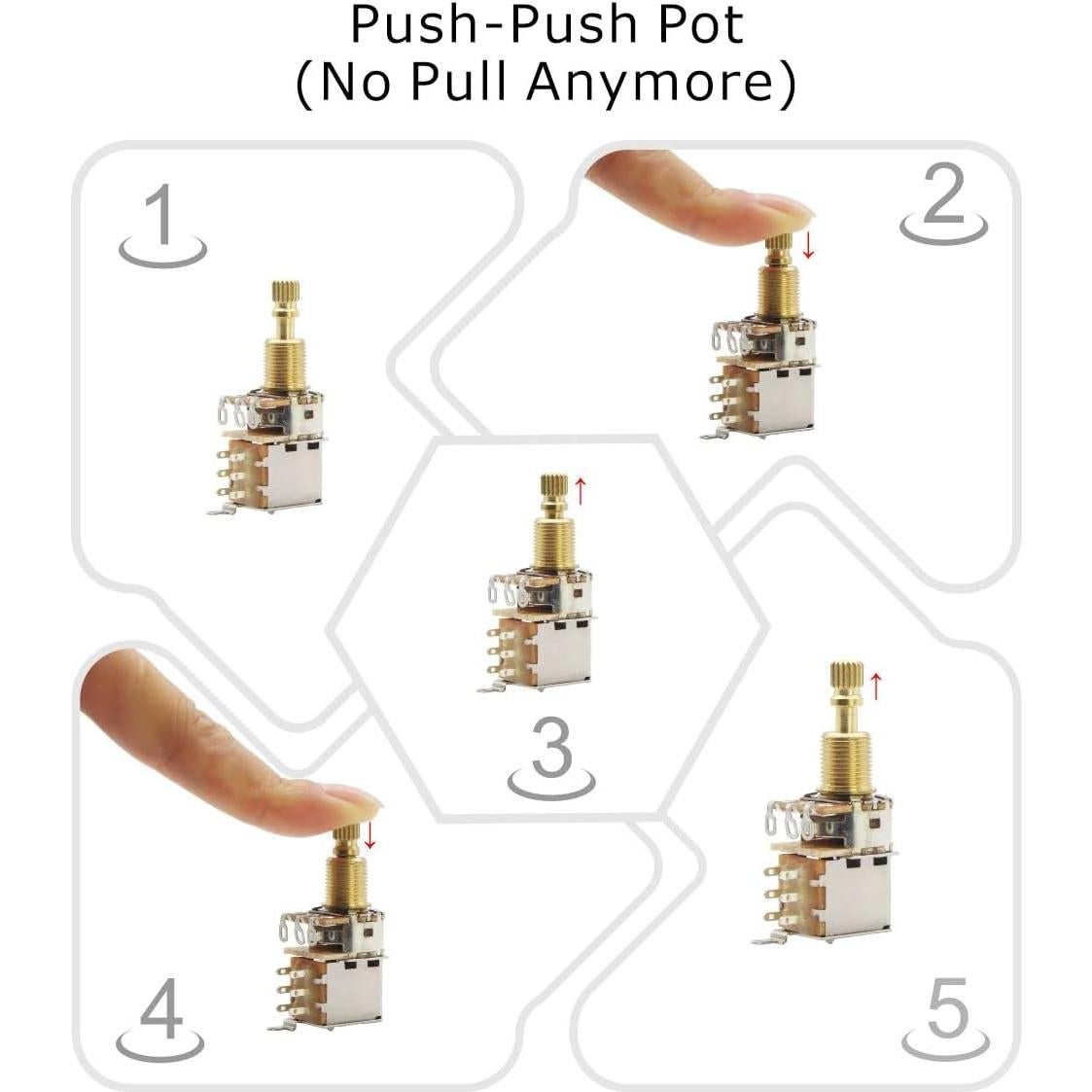 Push-Push Pot
(No Pull Anymore)

1

2

3

4

5