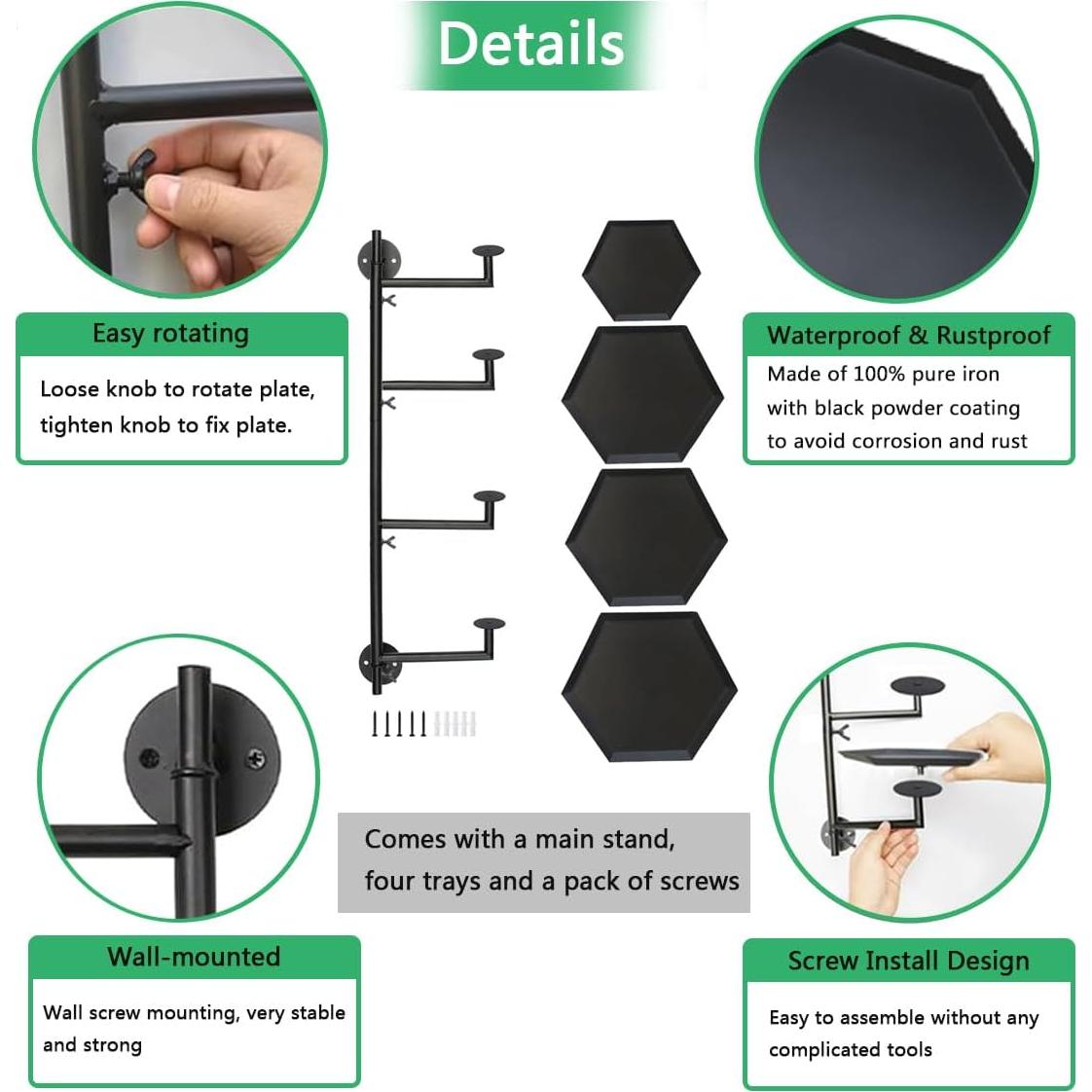 Details

Easy rotating

Loose knob to rotate plate, tighten knob to fix plate.

Waterproof & Rustproof

Made of 100% pure iron with black powder coating to avoid corrosion and rust

Comes with a main stand, four trays and a pack of screws

Wall-mounted

Wall screw mounting, very stable and strong

Screw Install Design

Easy to assemble without any complicated tools