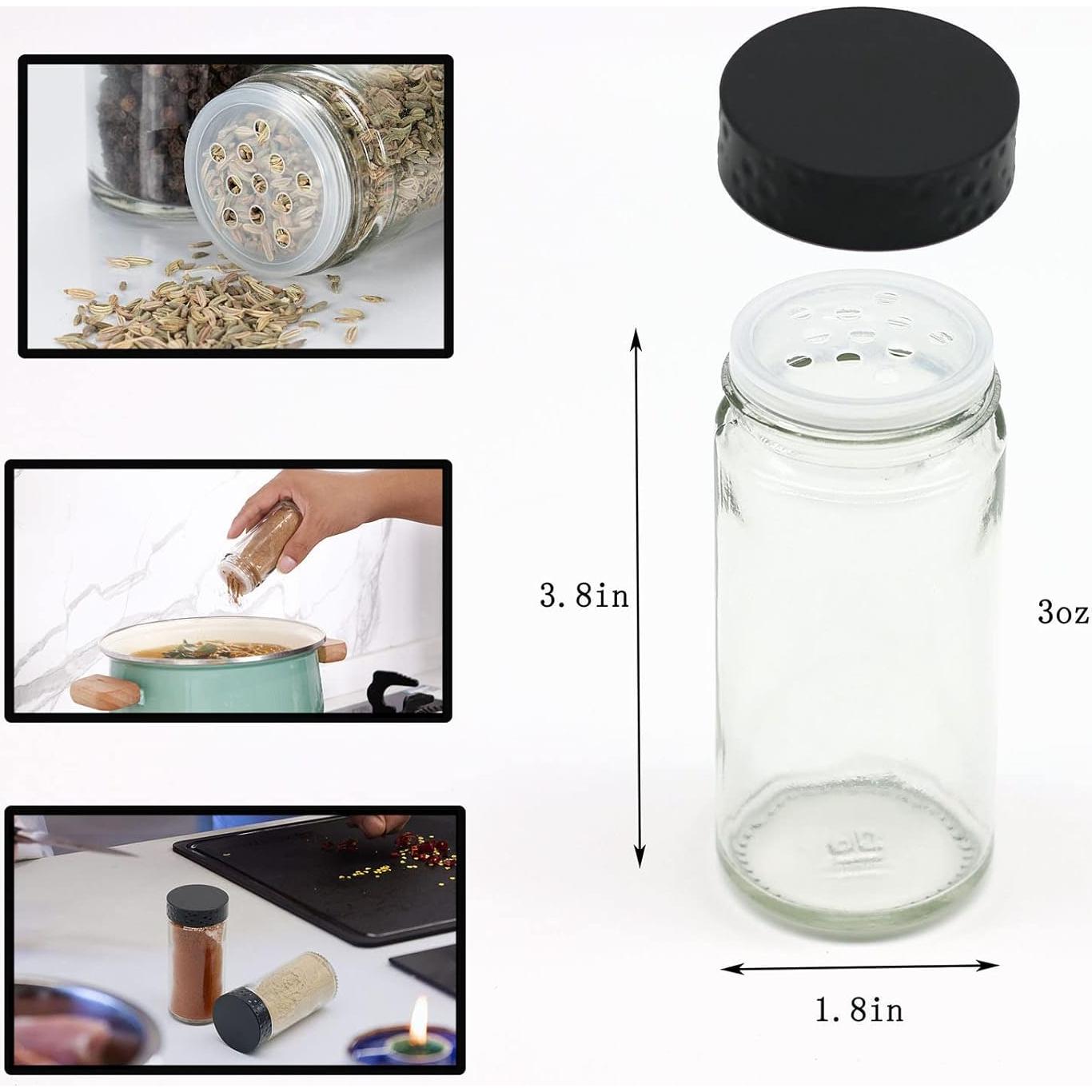 3.8in

3oz

1.8in