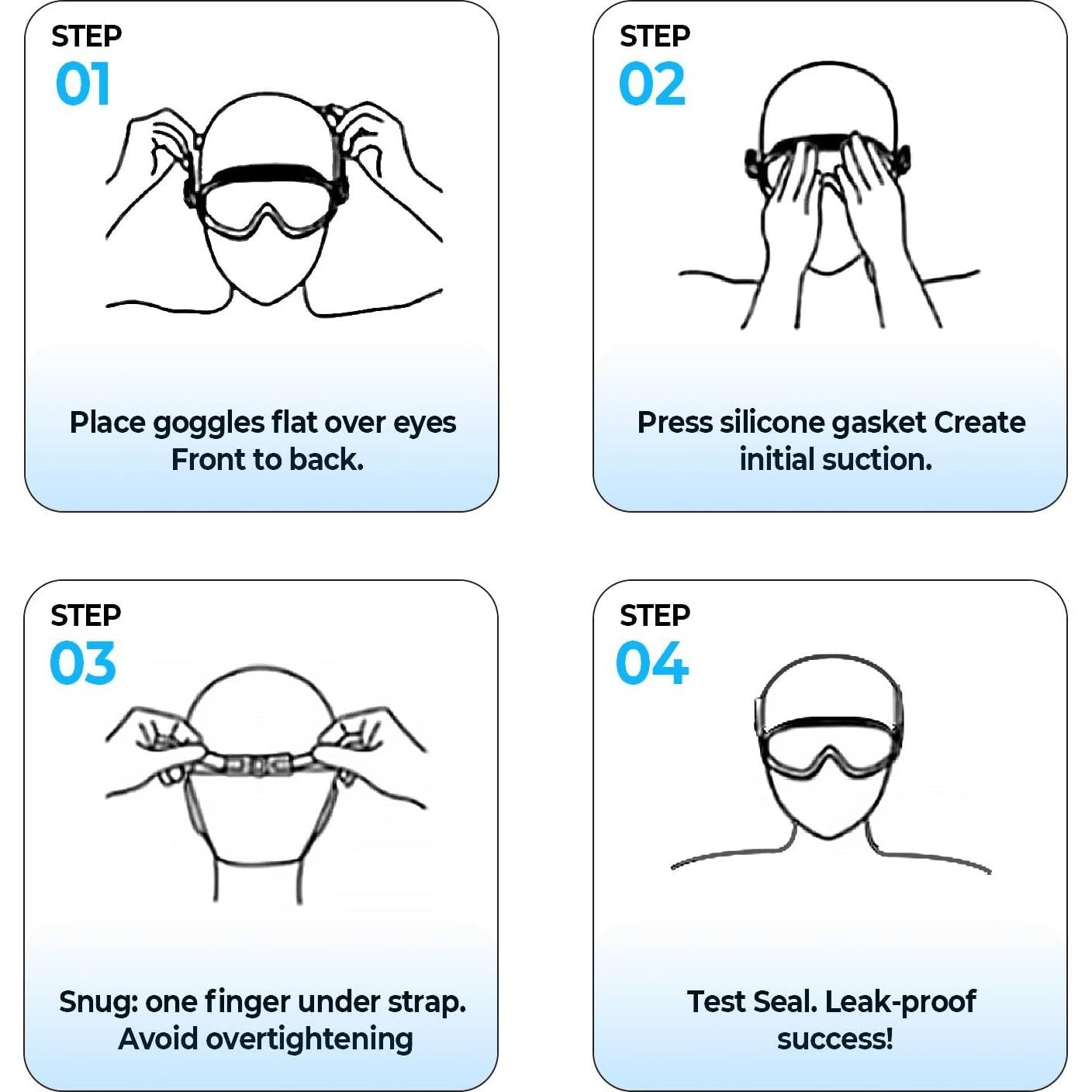 STEP
01

Place goggles flat over eyes Front to back.

STEP
02

Press silicone gasket Create initial suction.

STEP
03

Snug: one finger under strap. Avoid overtightening

STEP
04

Test Seal. Leak-proof success!