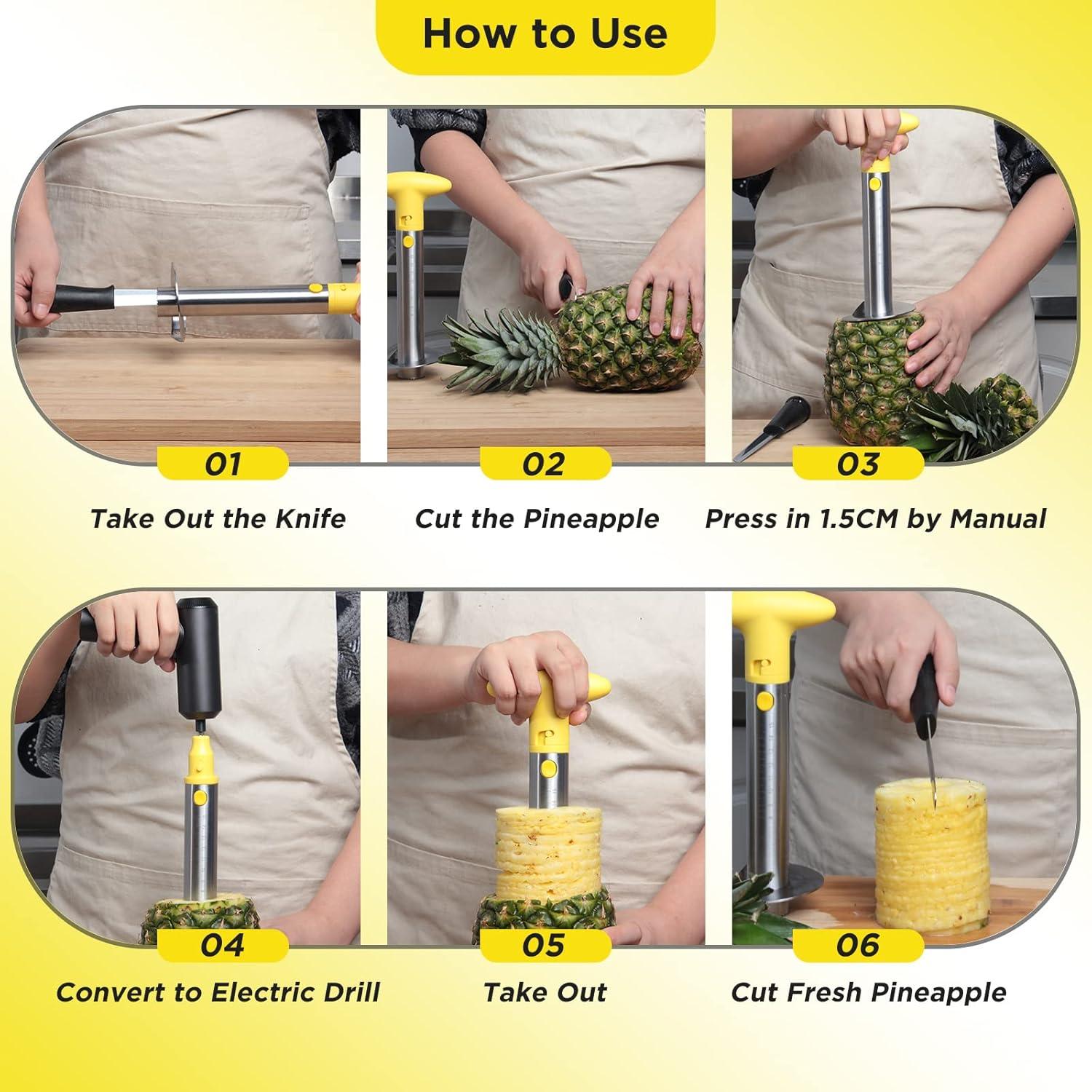 How to Use

01

Take Out the Knife

02

Cut the Pineapple

03

Press in 1.5CM by Manual

04

Convert to Electric Drill

05

Take Out

06

Cut Fresh Pineapple