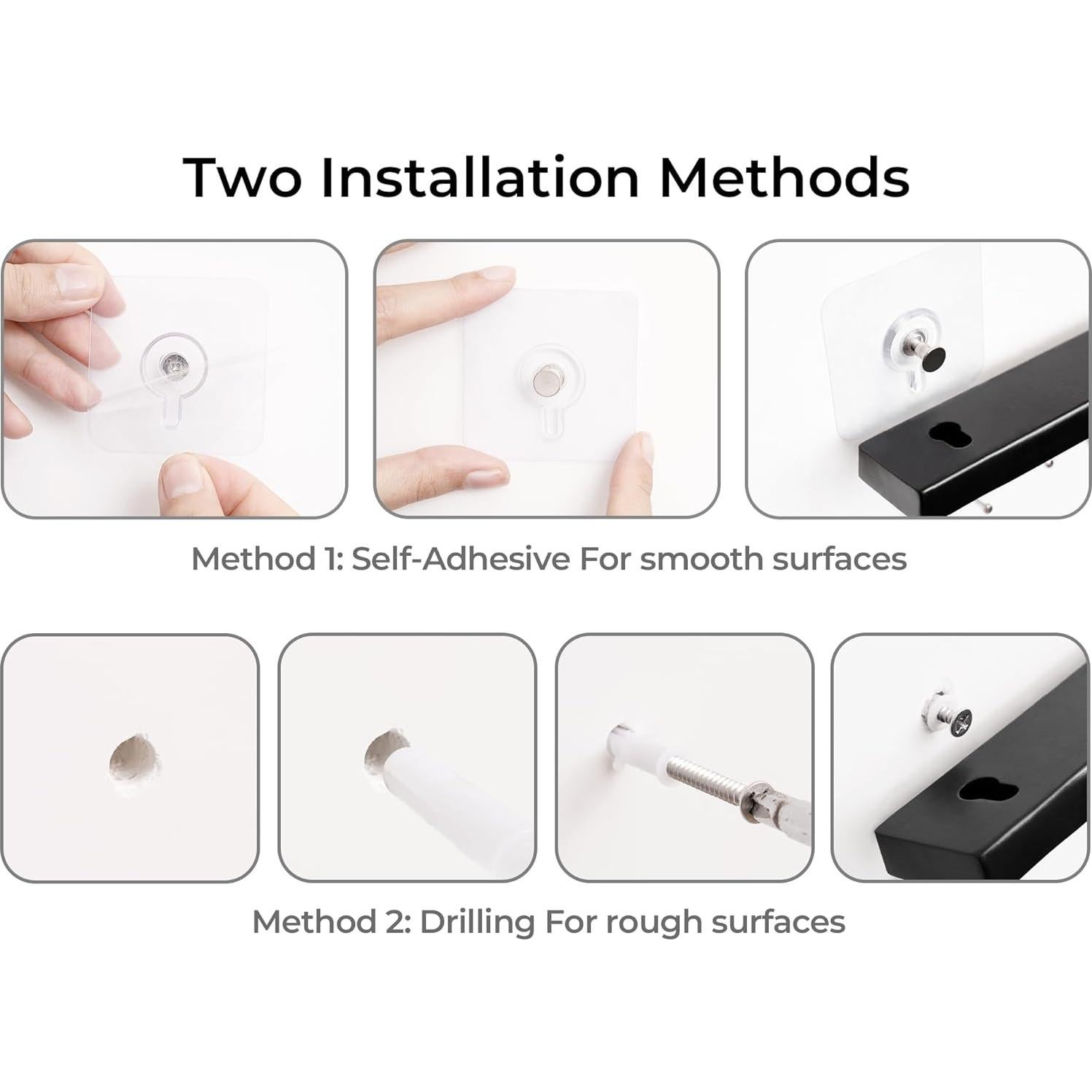 Two Installation Methods

Method 1: Self-Adhesive For smooth surfaces

Method 2: Drilling For rough surfaces