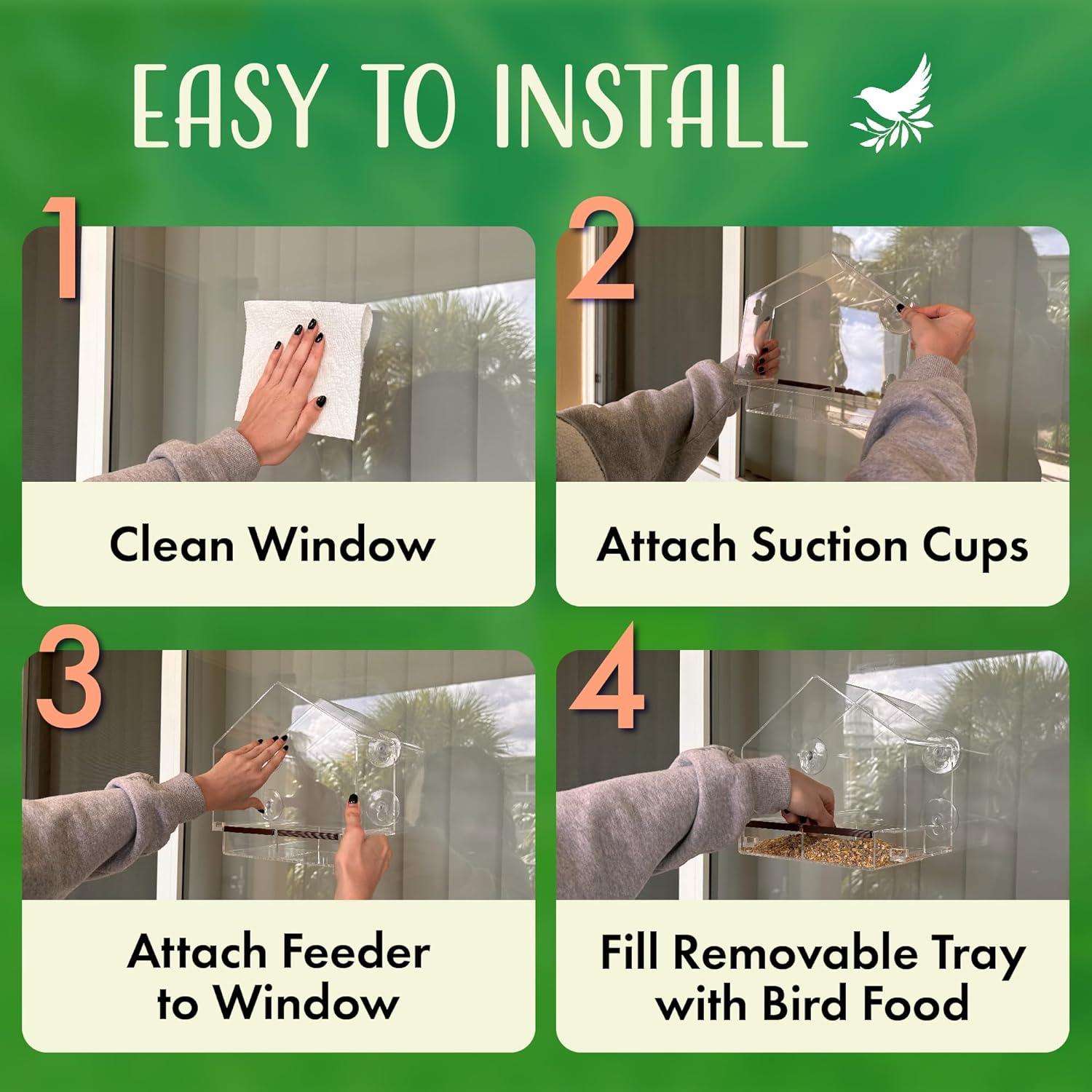 EASY TO INSTALL

1

Clean Window

2

Attach Suction Cups

3

Attach Feeder to Window

4

Fill Removable Tray with Bird Food