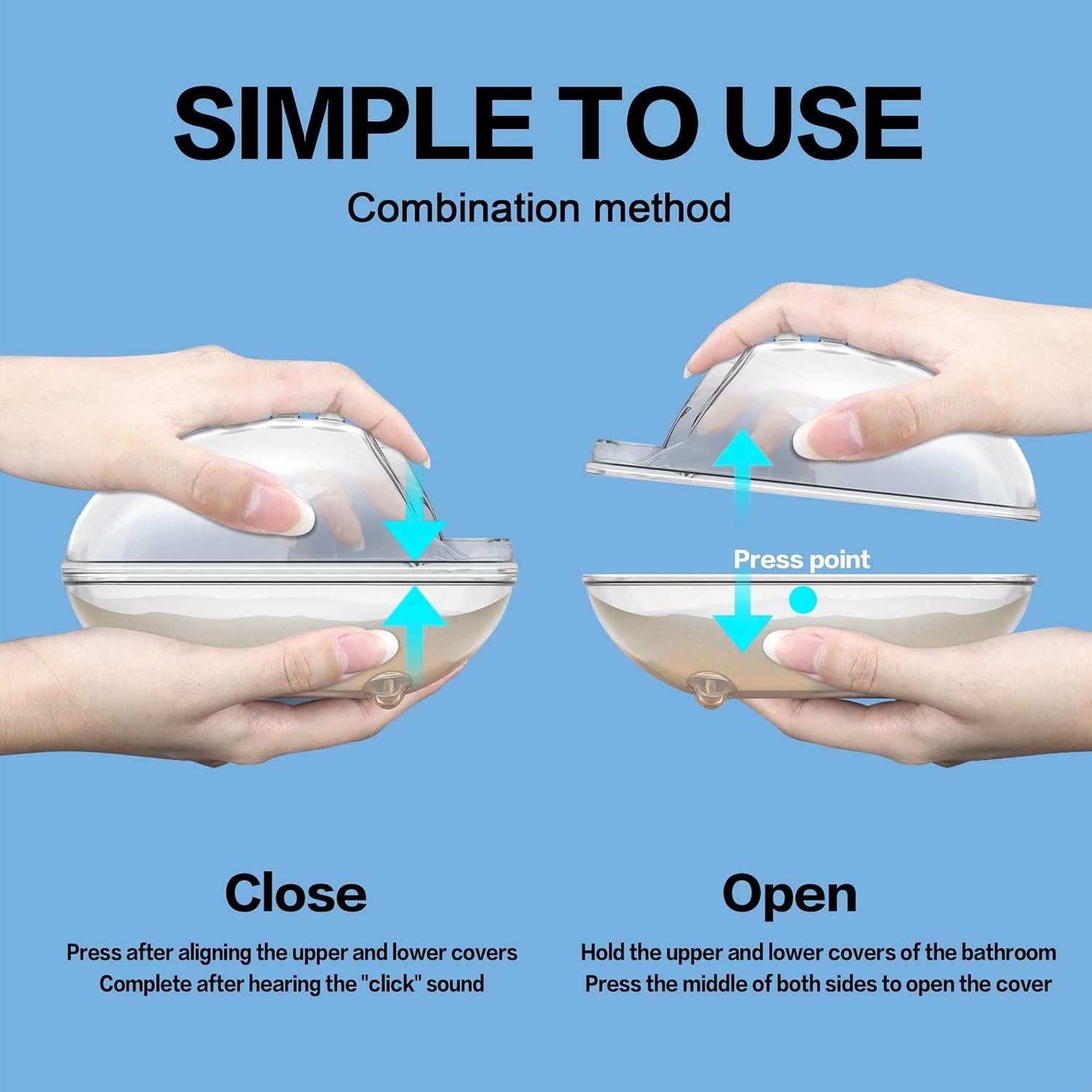 SIMPLE TO USE

Combination method

Press point

Close

Press after aligning the upper and lower covers
Complete after hearing the "click" sound

Open

Hold the upper and lower covers of the bathroom
Press the middle of both sides to open the cover