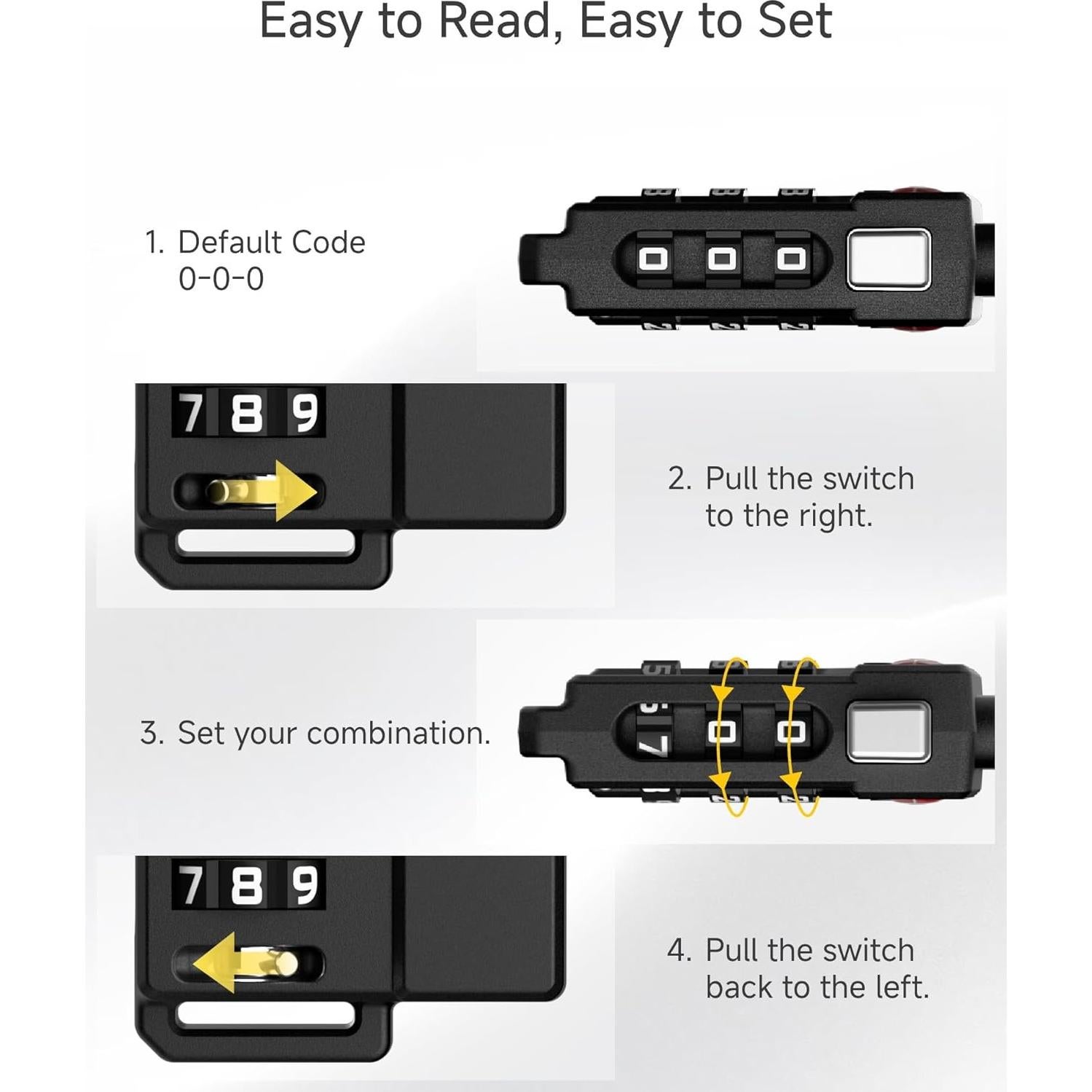 Easy to Read, Easy to Set

1. Default Code
0-0-0

0 0 0

7 8 9

2. Pull the switch to the right.

3. Set your combination.

7 0 0

7 8 9

4. Pull the switch back to the left.