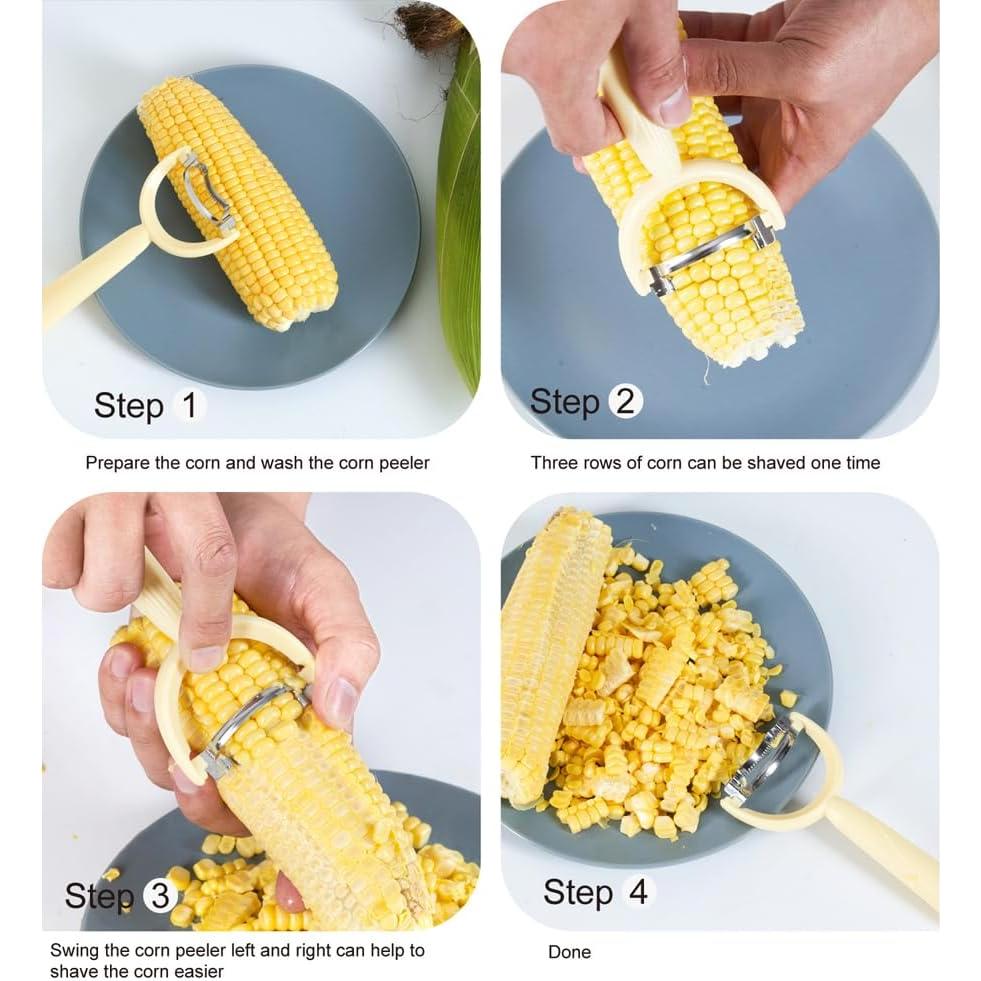 Step 1

Prepare the corn and wash the corn peeler

Step 2

Three rows of corn can be shaved one time

Step 3

Swing the corn peeler left and right can help to shave the corn easier

Step 4

Done