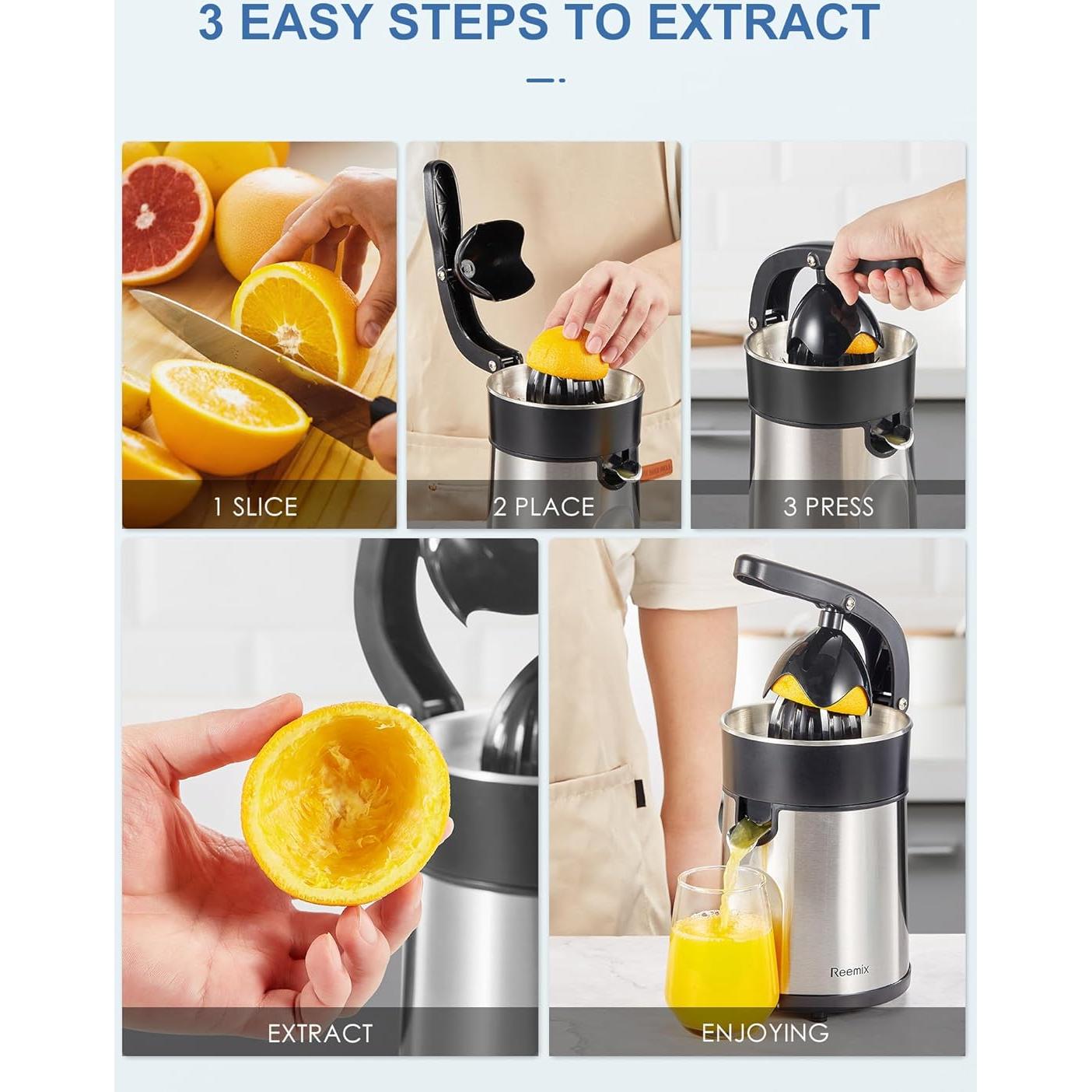 3 EASY STEPS TO EXTRACT

1 SLICE

2 PLACE

3 PRESS

EXTRACT

Reemix

ENJOYING