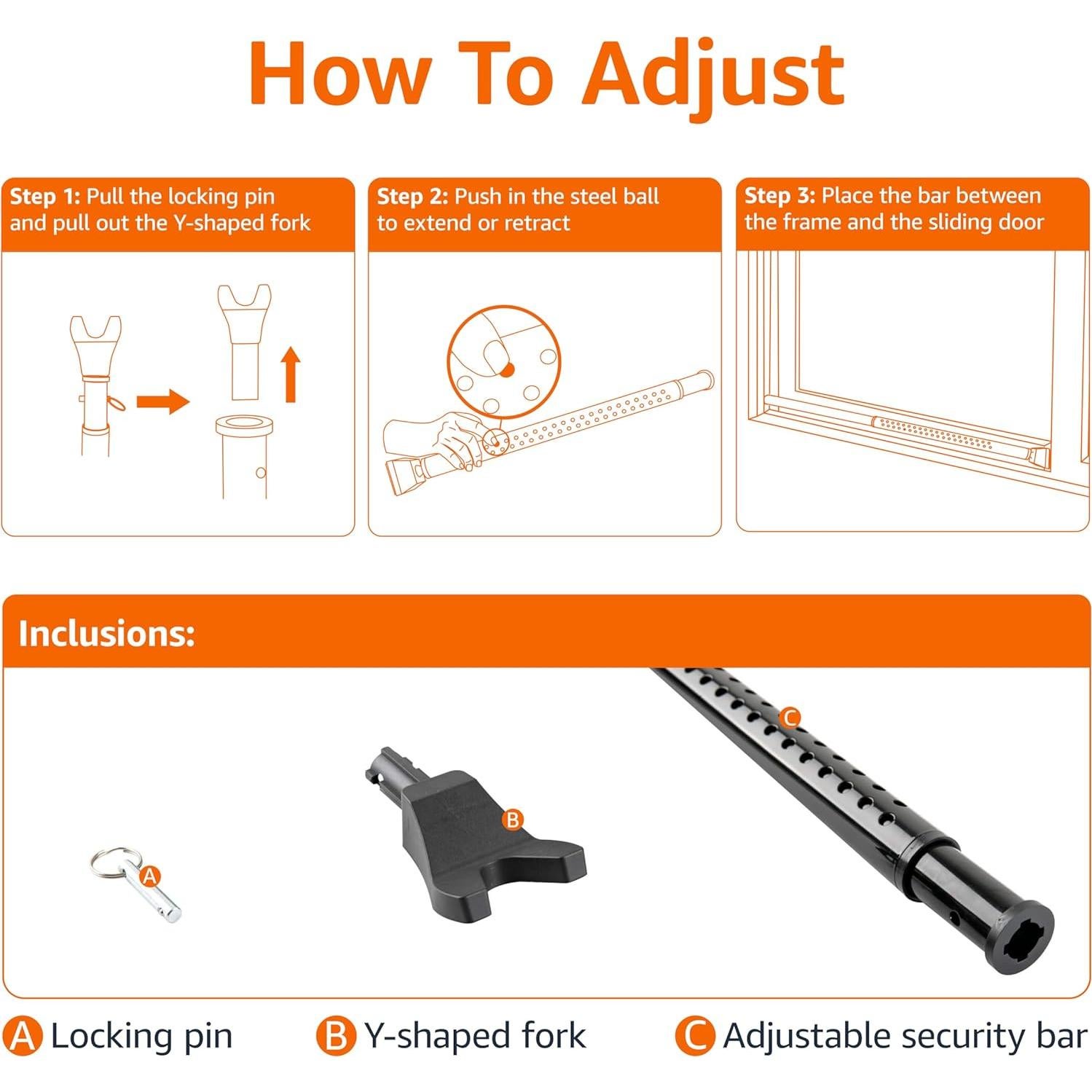 How To Adjust

Step 1: Pull the locking pin and pull out the Y-shaped fork

Step 2: Push in the steel ball to extend or retract

Step 3: Place the bar between the frame and the sliding door

Inclusions:

C

B

A

A Locking pin

B Y-shaped fork

C Adjustable security bar