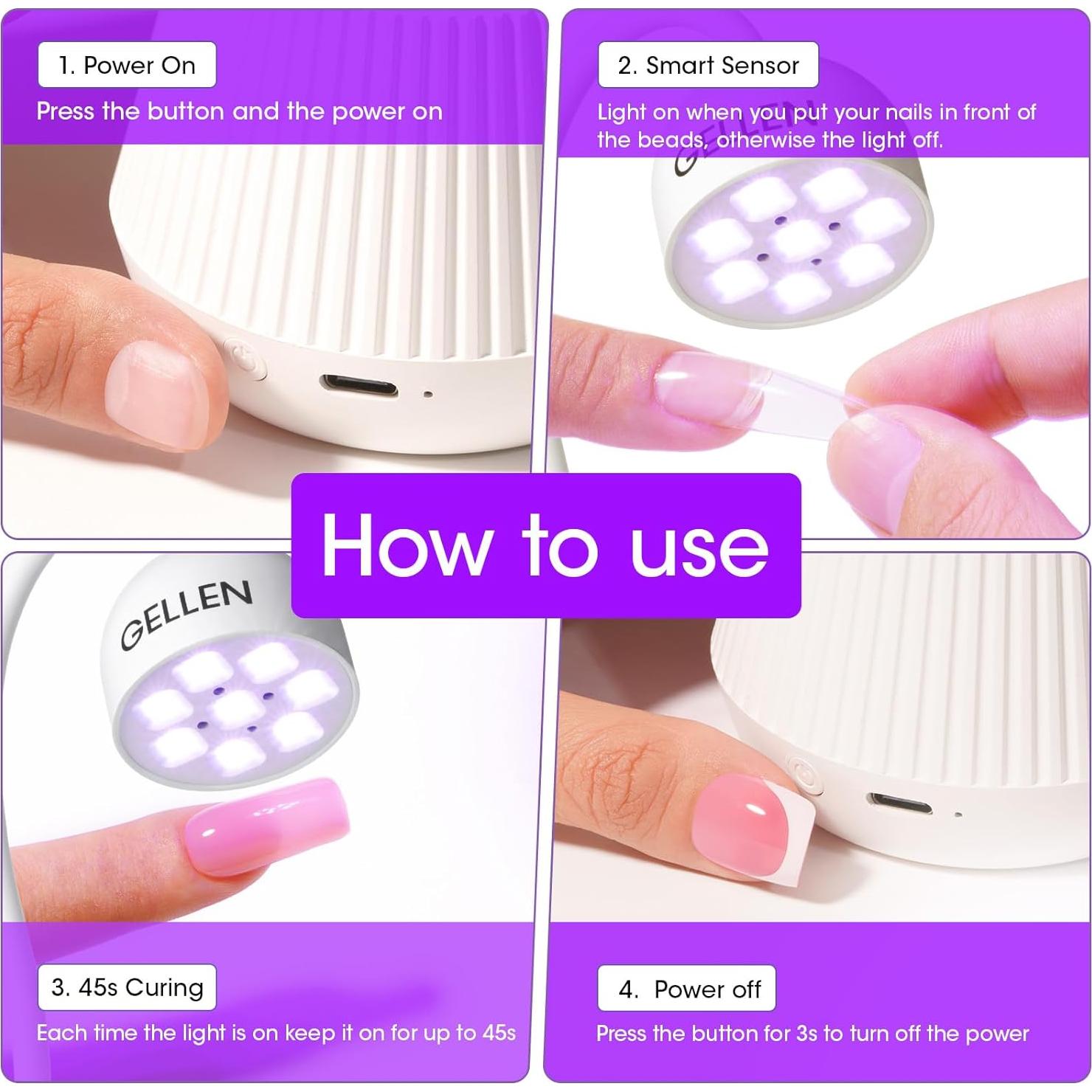 1. Power On

Press the button and the power on

2. Smart Sensor

Light on when you put your nails in front of the beads, otherwise the light off.

GELLEN

How to use

GELLEN

3. 45s Curing

Each time the light is on keep it on for up to 45s

4. Power off

Press the button for 3s to turn off the power