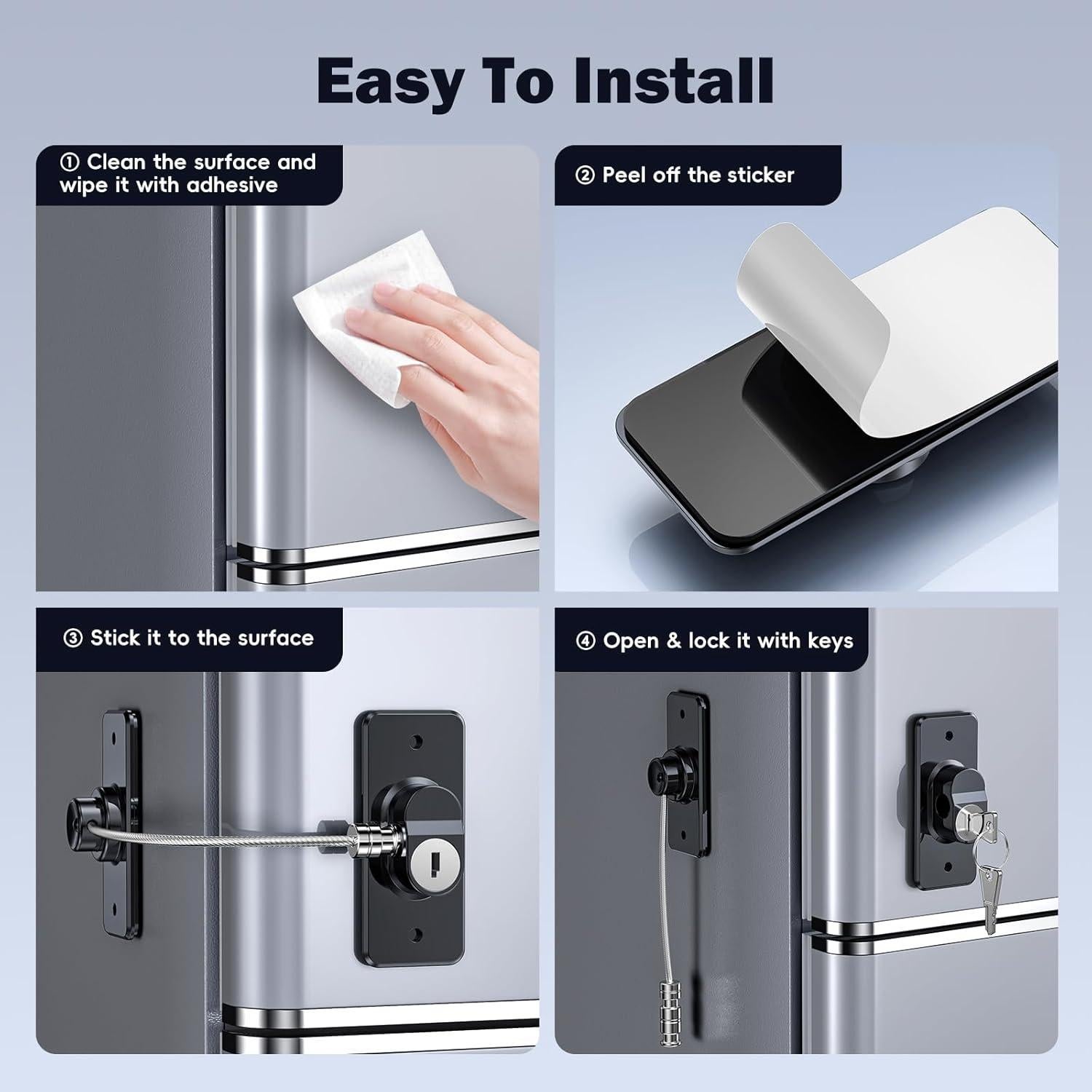 Easy To Install

① Clean the surface and wipe it with adhesive

② Peel off the sticker

③ Stick it to the surface

④ Open & lock it with keys