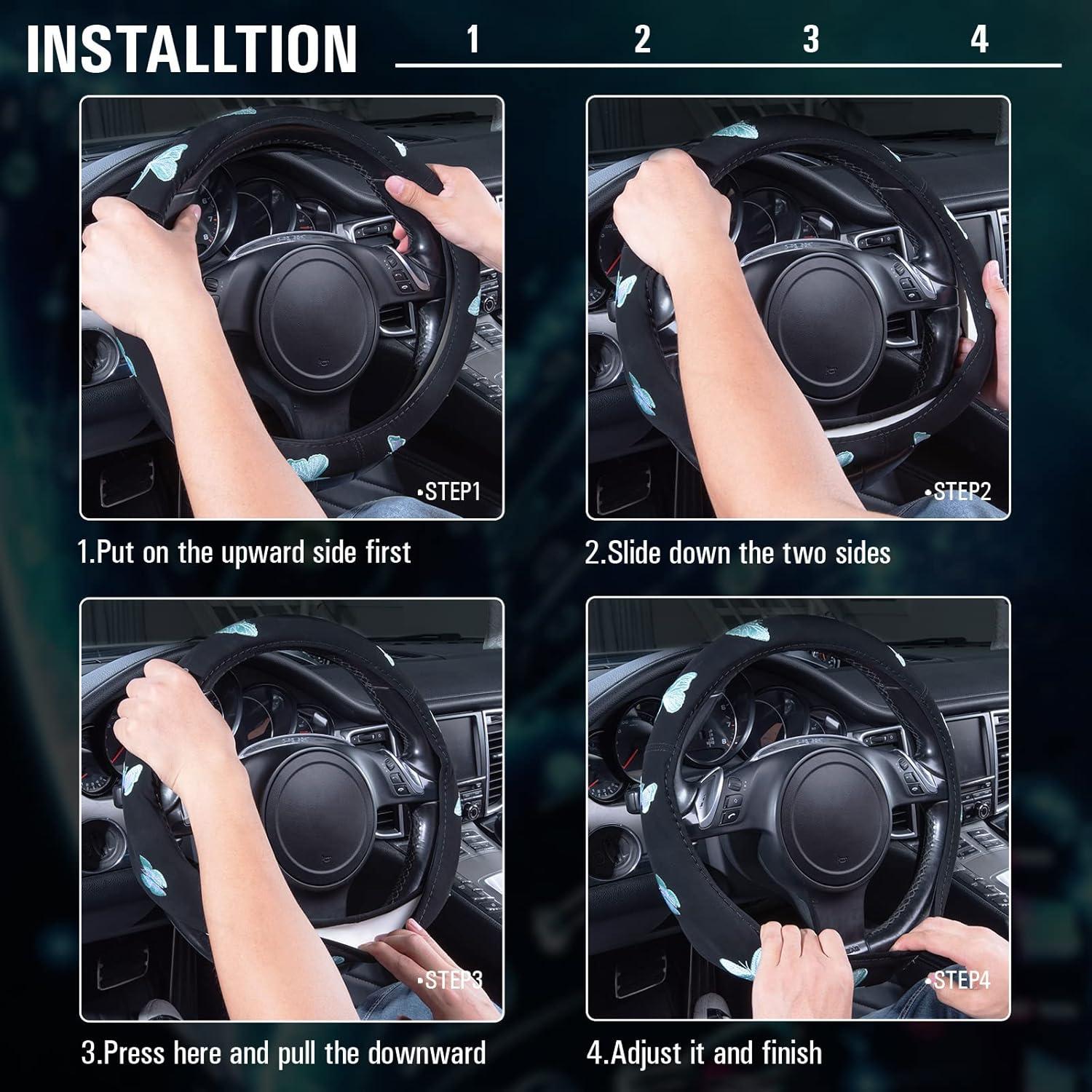 INSTALLTION

1 2 3 4

•STEP1

1.Put on the upward side first

•STEP2

2.Slide down the two sides

•STEP3

3.Press here and pull the downward

•STEP4

4.Adjust it and finish