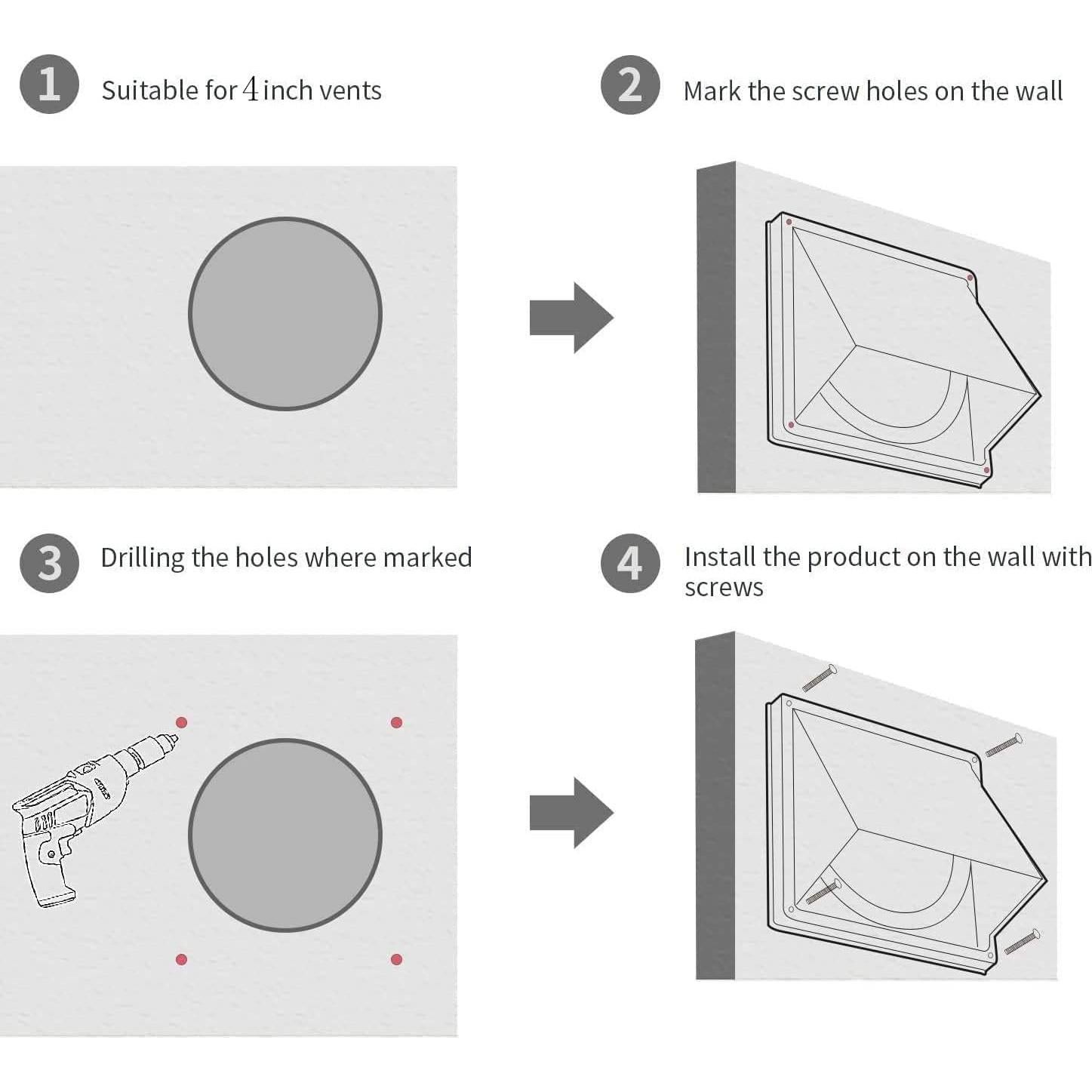 1 Suitable for 4 inch vents

2 Mark the screw holes on the wall

3 Drilling the holes where marked

4 Install the product on the wall with screws