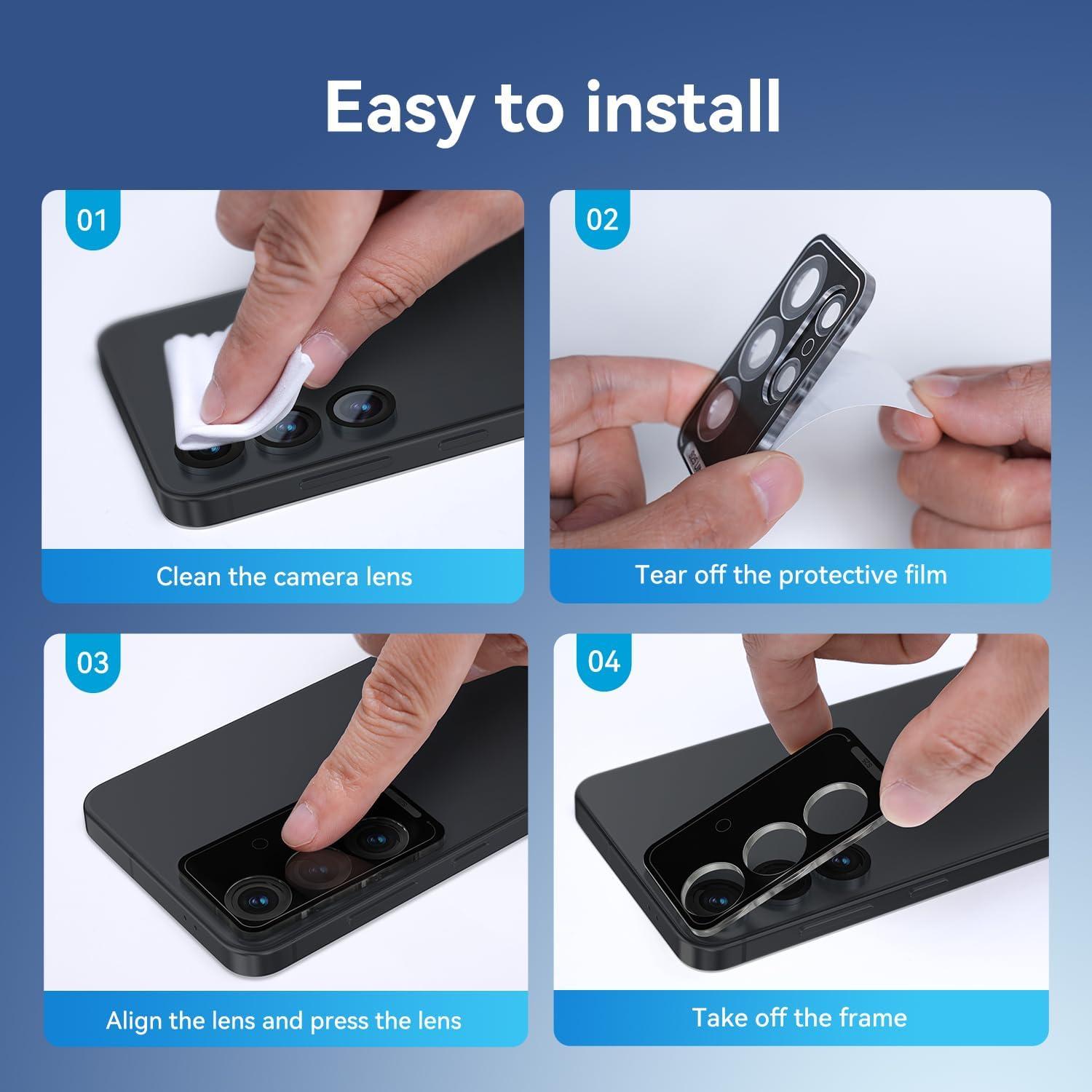 Easy to install

01

Clean the camera lens

02

Tear off the protective film

03

Align the lens and press the lens

04

Take off the frame