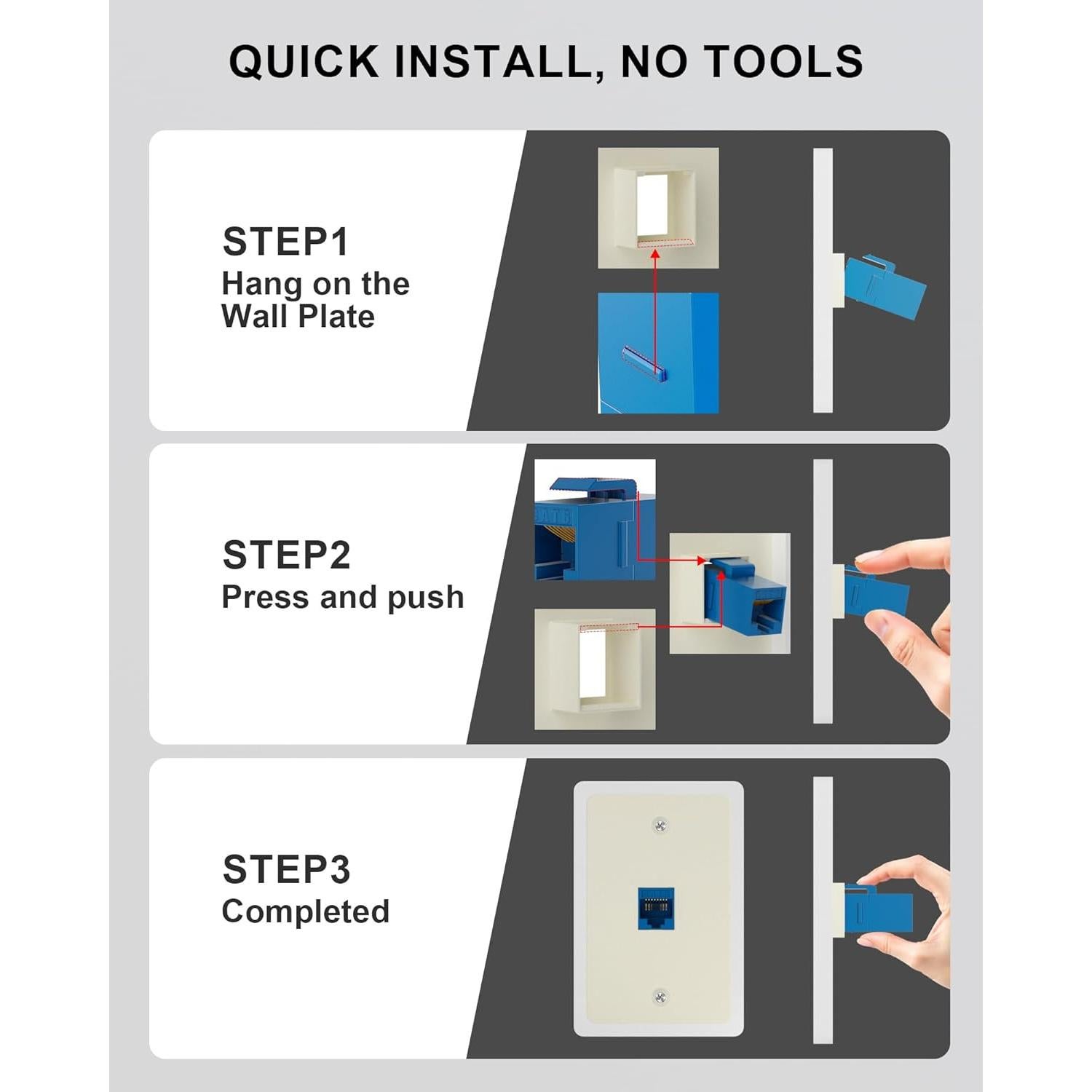 QUICK INSTALL, NO TOOLS

STEP1
Hang on the Wall Plate

STEP2
Press and push

STEP3
Completed