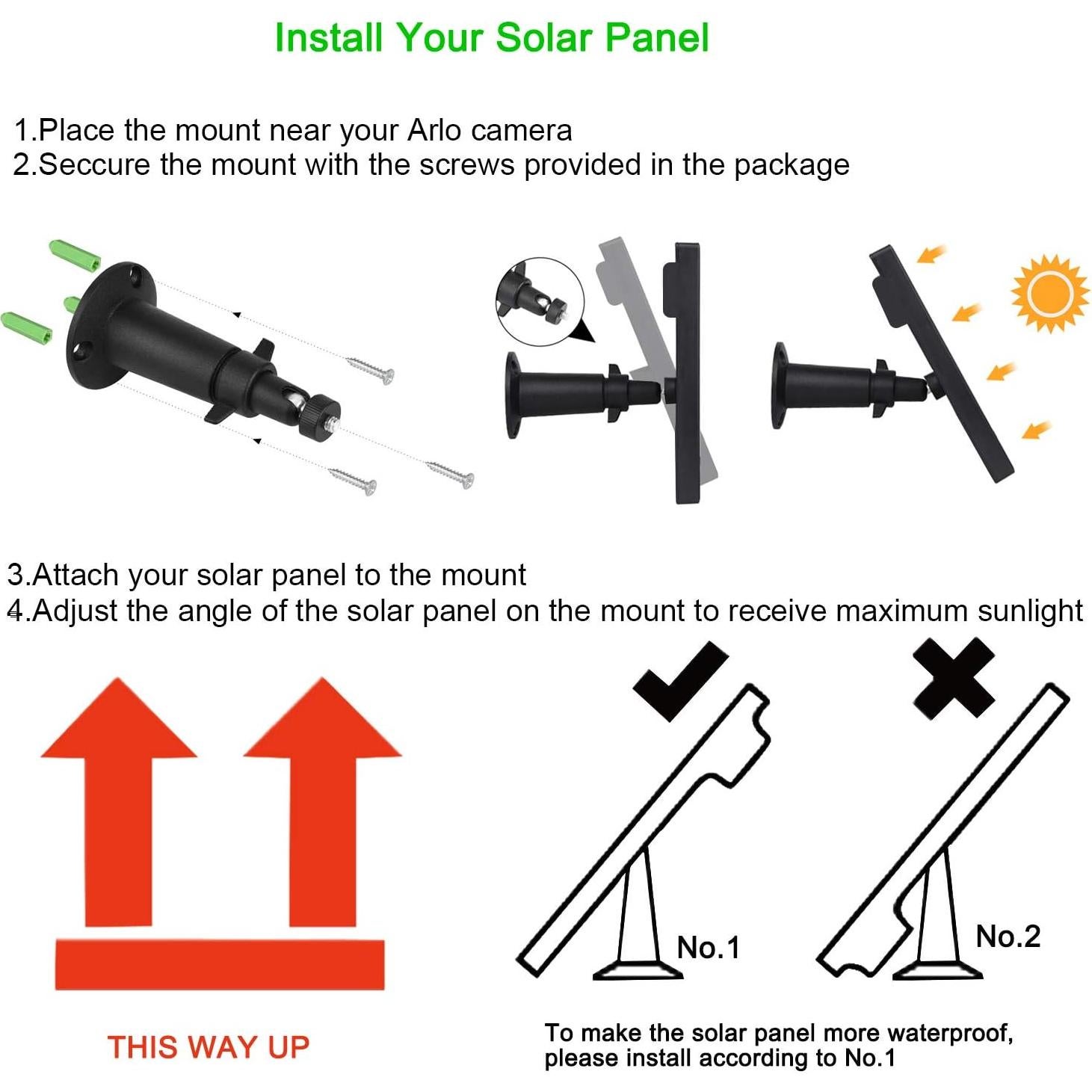 Install Your Solar Panel

1.Place the mount near your Arlo camera
2.Seccure the mount with the screws provided in the package

3.Attach your solar panel to the mount
4.Adjust the angle of the solar panel on the mount to receive maximum sunlight

THIS WAY UP

No.1

No.2

To make the solar panel more waterproof, please install according to No.1