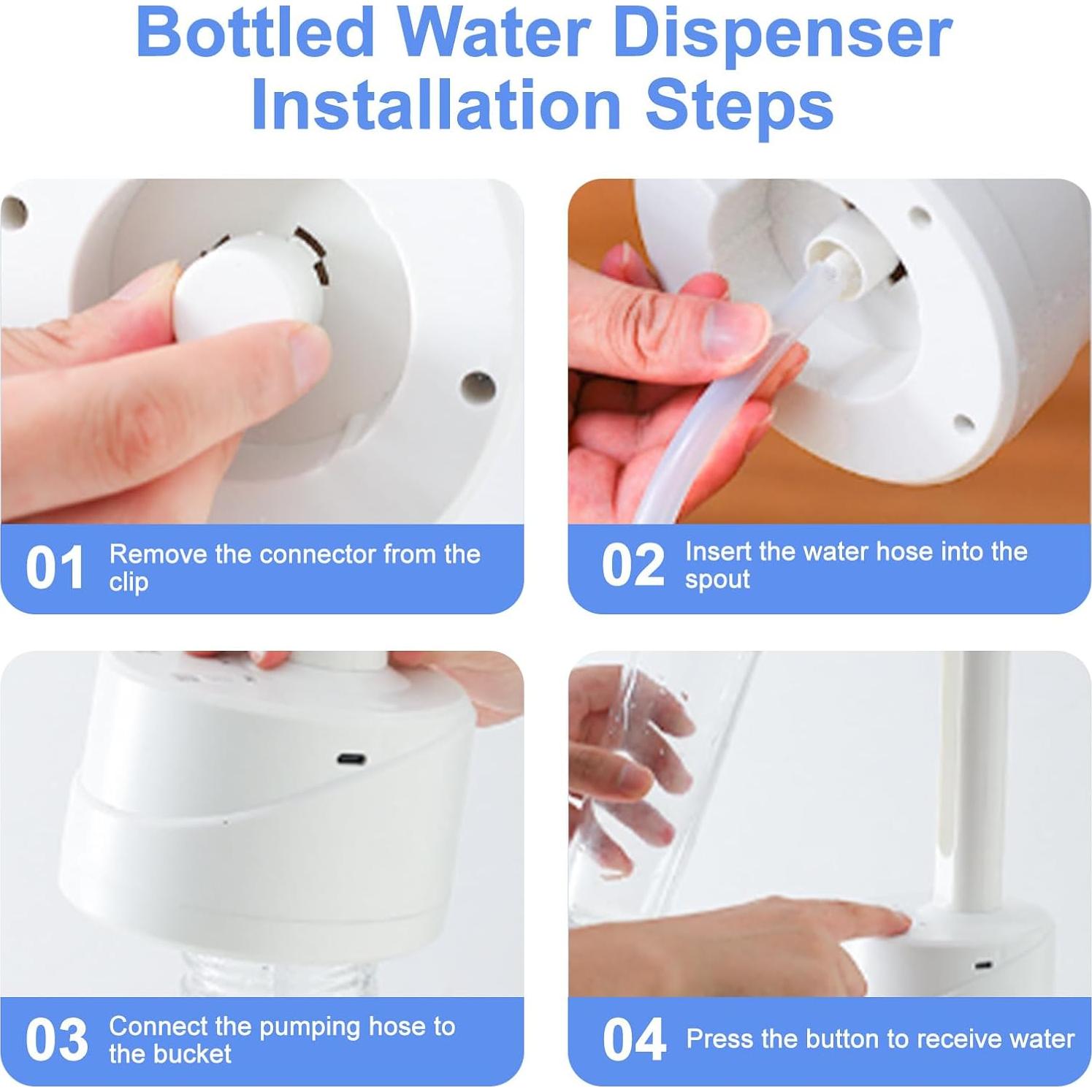 Bottled Water Dispenser Installation Steps

01 Remove the connector from the clip

02 Insert the water hose into the spout

03 Connect the pumping hose to the bucket

04 Press the button to receive water