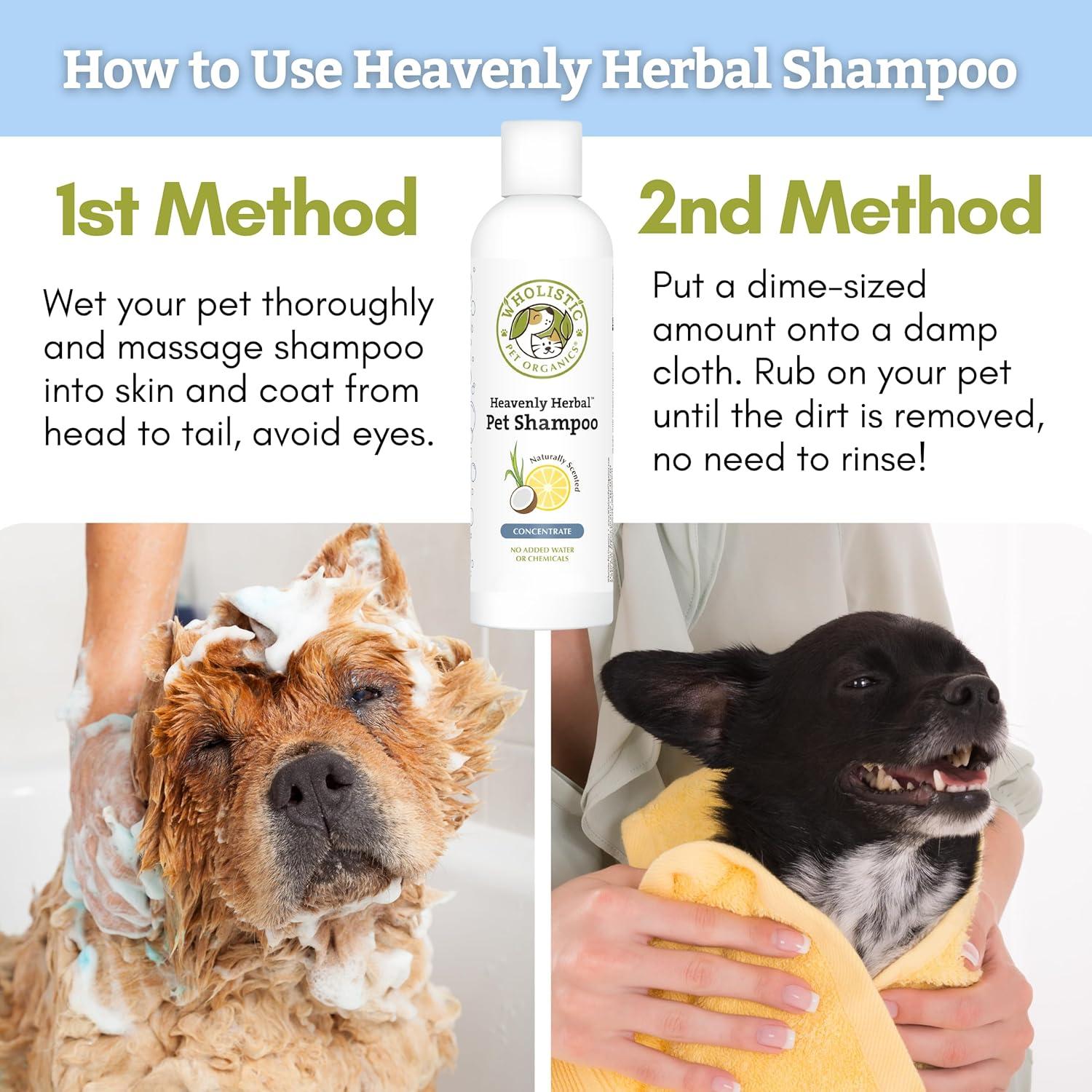 How to Use Heavenly Herbal Shampoo

1st Method

Wet your pet thoroughly and massage shampoo into skin and coat from head to tail, avoid eyes.

WHOLISTIC PET ORGANICS®

Heavenly Herbal™ Pet Shampoo

Naturally Scented

CONCENTRATE

NO ADDED WATER OR CHEMICALS

2nd Method

Put a dime-sized amount onto a damp cloth. Rub on your pet until the dirt is removed, no need to rinse!