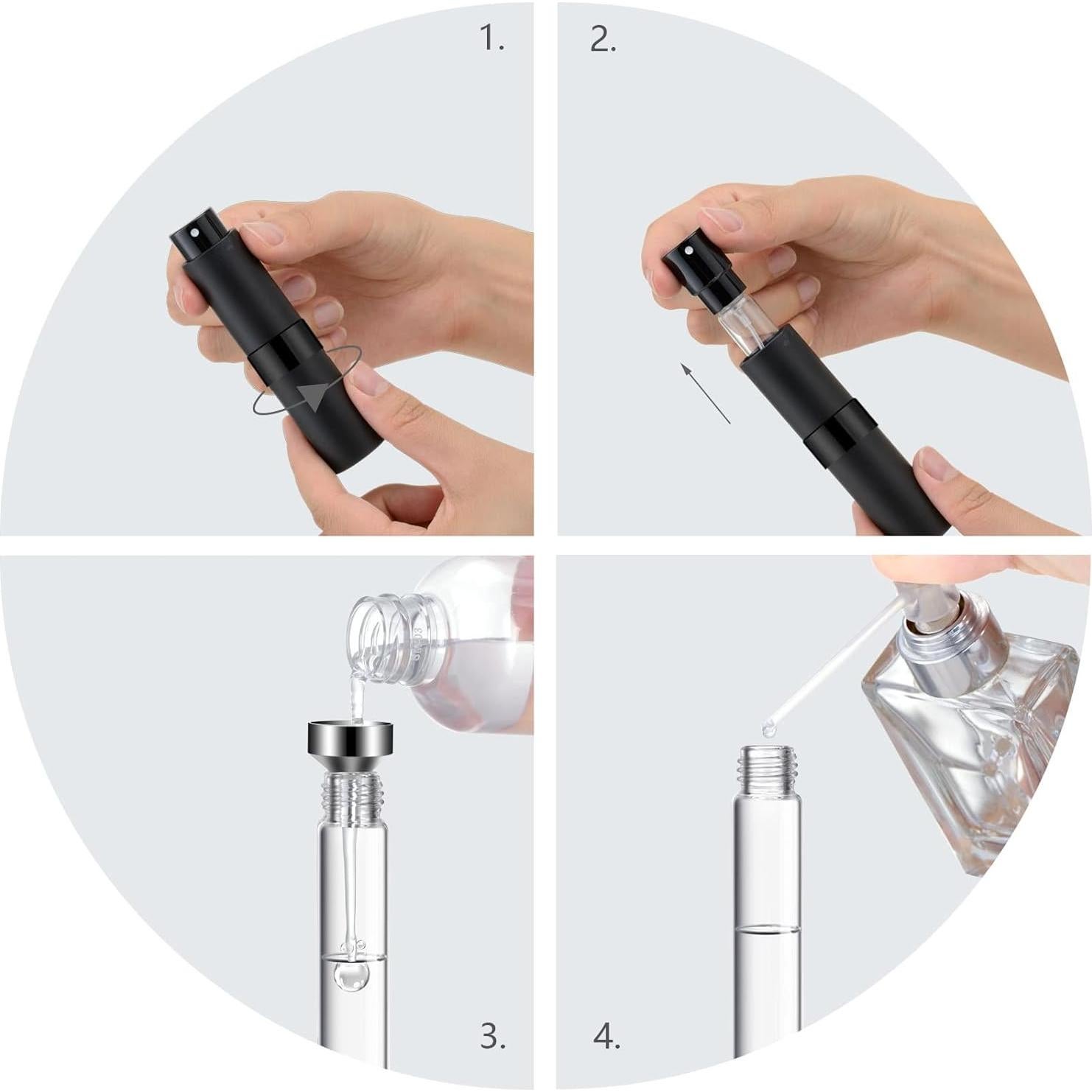 1.

2.

3.

4.