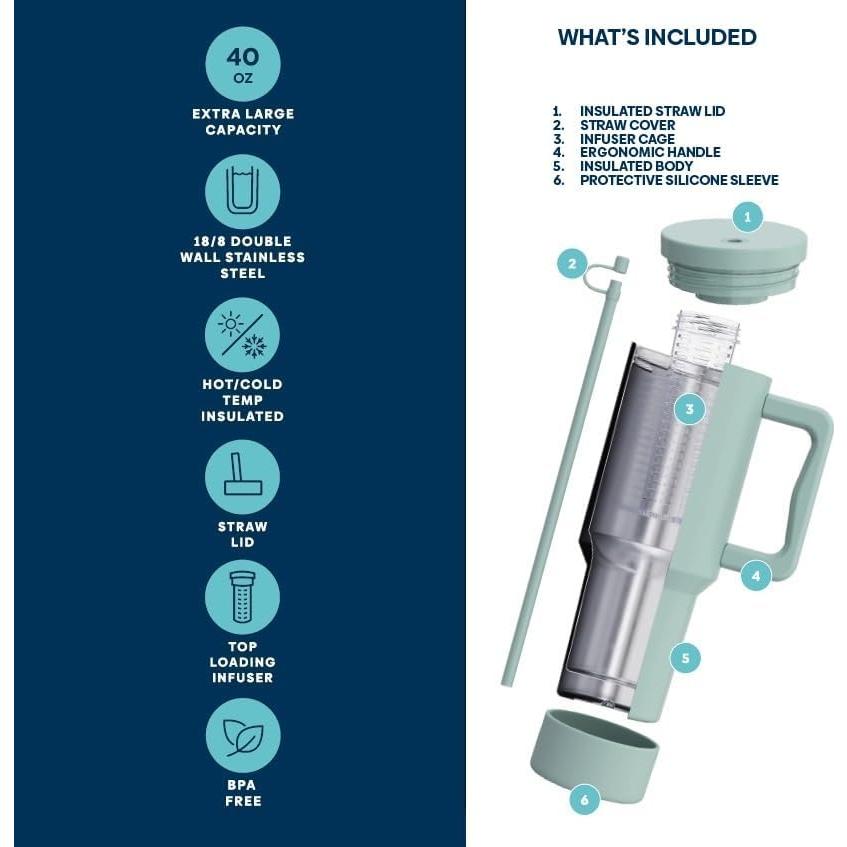 40
OZ

EXTRA LARGE CAPACITY

18/8 DOUBLE WALL STAINLESS STEEL

HOT/COLD TEMP INSULATED

STRAW LID

TOP LOADING INFUSER

BPA FREE

WHAT'S INCLUDED

1. INSULATED STRAW LID
2. STRAW COVER
3. INFUSER CAGE
4. ERGONOMIC HANDLE
5. INSULATED BODY
6. PROTECTIVE SILICONE SLEEVE

1
2
3
4
5
6