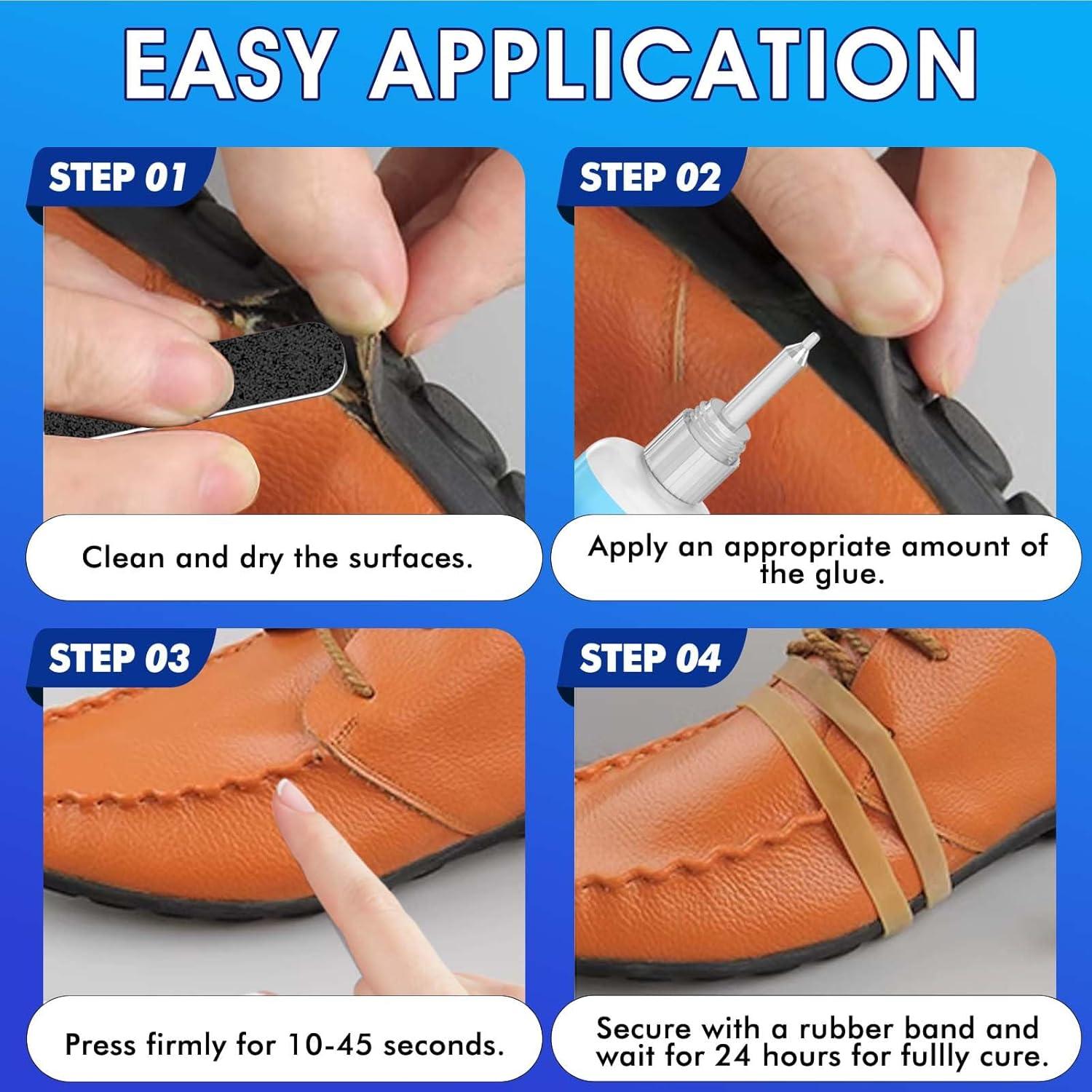 EASY APPLICATION

STEP 01

Clean and dry the surfaces.

STEP 02

Apply an appropriate amount of the glue.

STEP 03

Press firmly for 10-45 seconds.

STEP 04

Secure with a rubber band and wait for 24 hours for fullly cure.