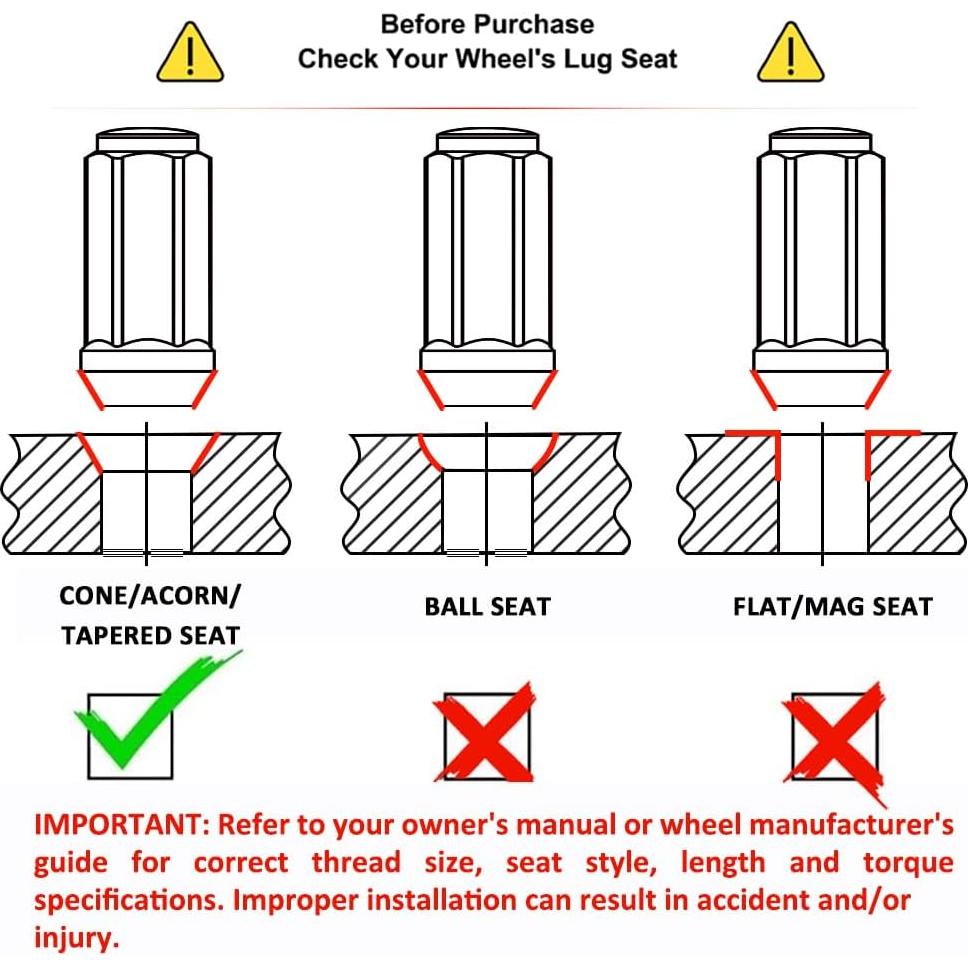 Before Purchase
Check Your Wheel's Lug Seat

CONE/ACORN/ TAPERED SEAT

BALL SEAT

FLAT/MAG SEAT

IMPORTANT: Refer to your owner's manual or wheel manufacturer's guide for correct thread size, seat style, length and torque specifications. Improper installation can result in accident and/or injury.