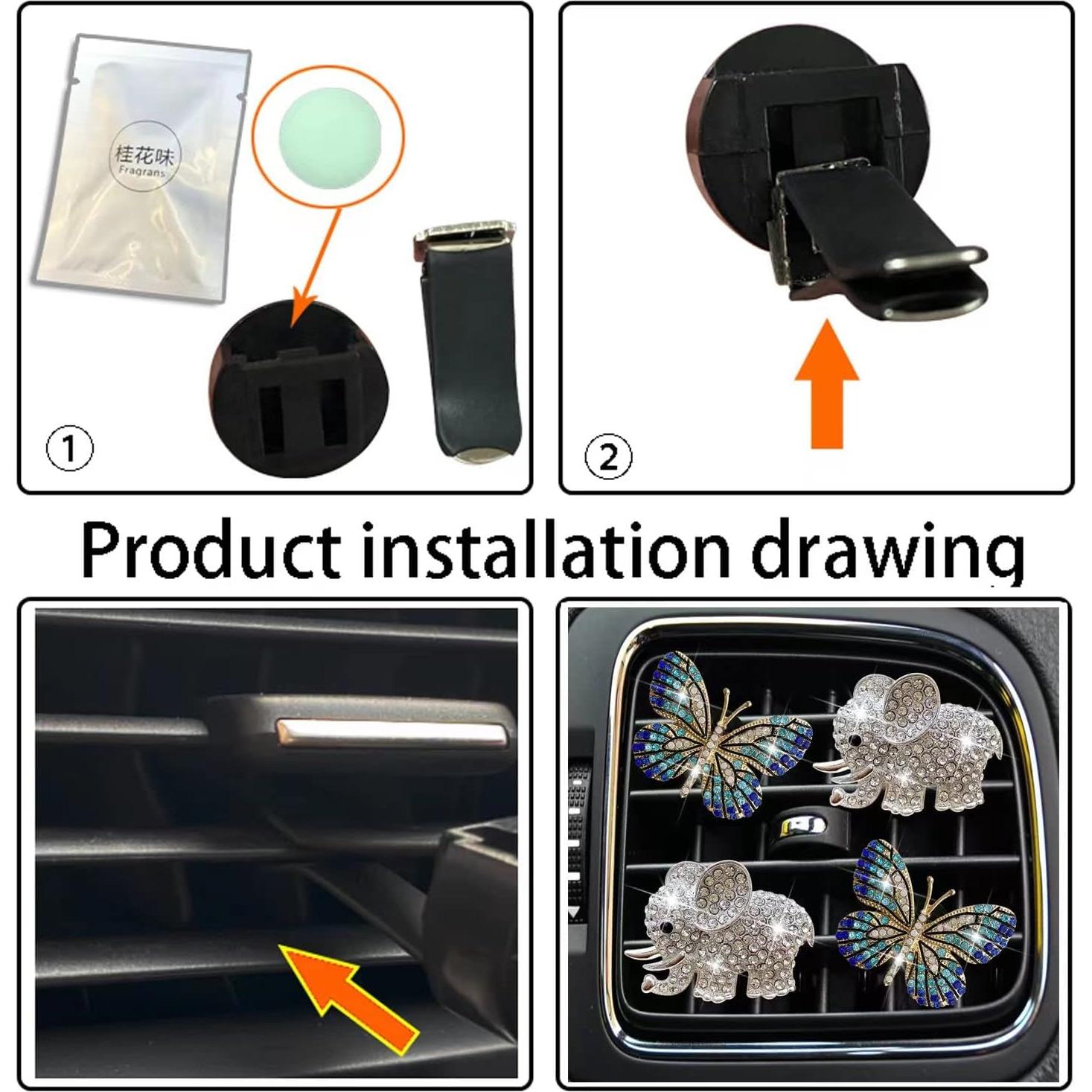 桂花味
Fragrans

①

②

Product installation drawing