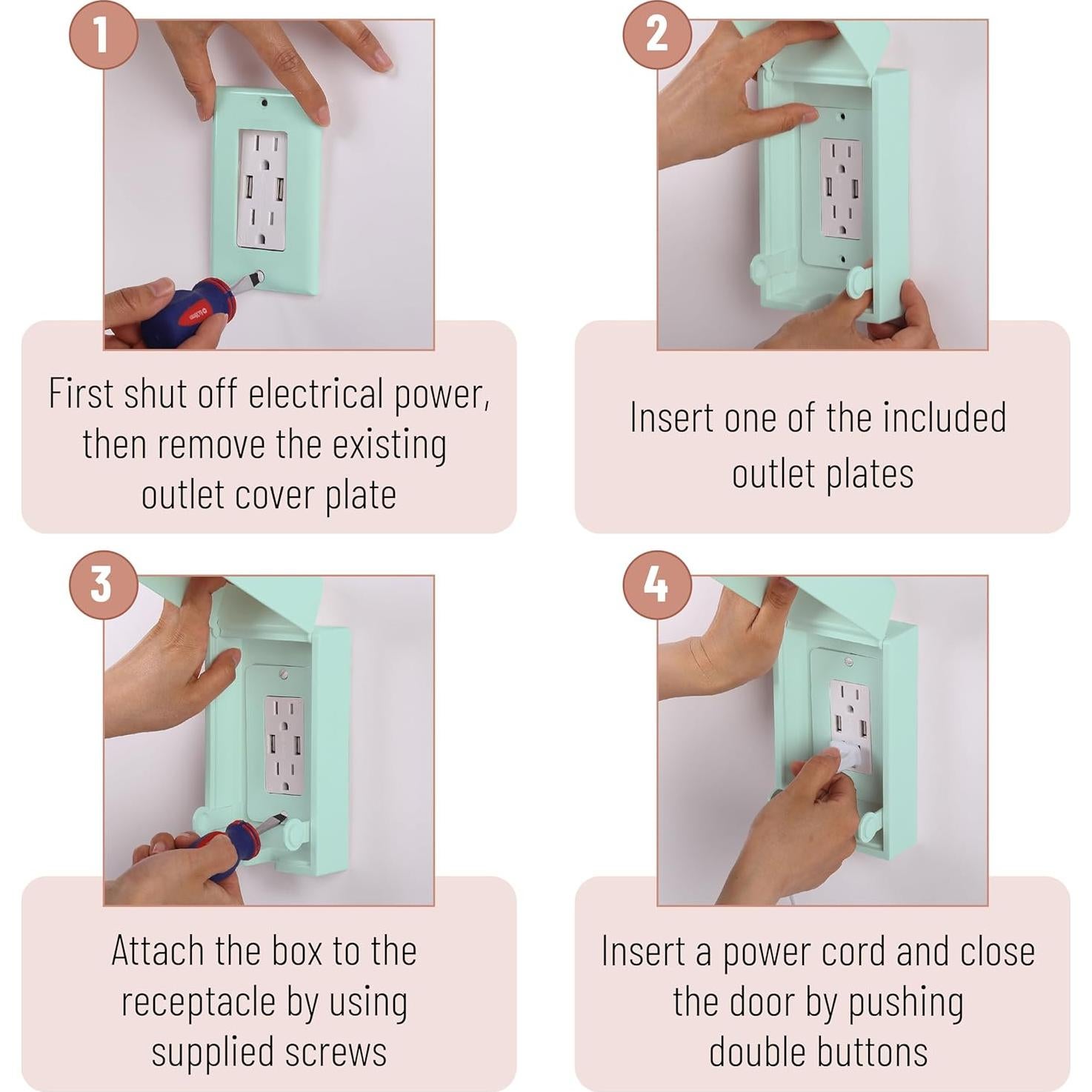 1

First shut off electrical power, then remove the existing outlet cover plate

2

Insert one of the included outlet plates

3

Attach the box to the receptacle by using supplied screws

4

Insert a power cord and close the door by pushing double buttons