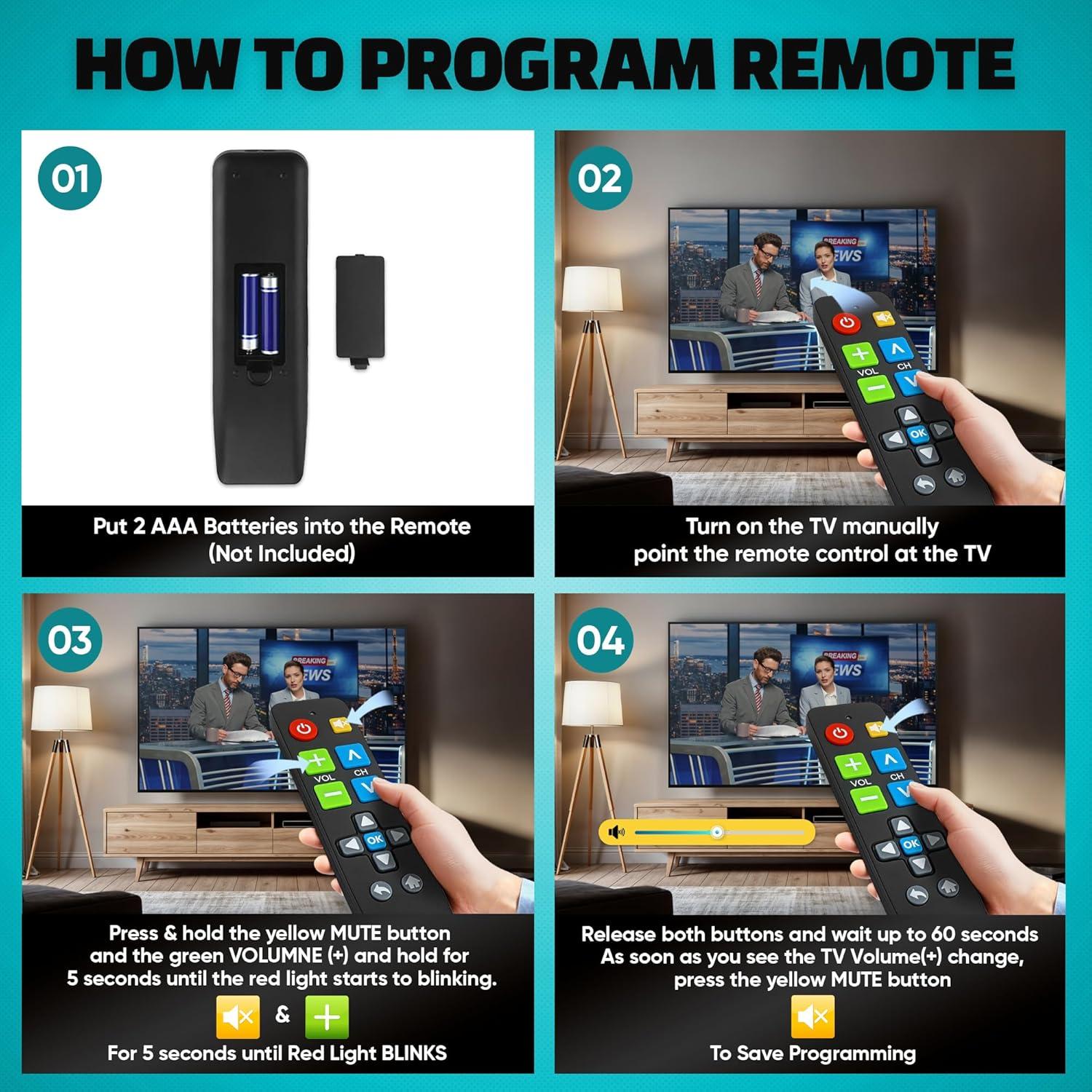 HOW TO PROGRAM REMOTE

01

Put 2 AAA Batteries into the Remote (Not Included)

02

BREAKING NEWS

VOL CH OK

Turn on the TV manually point the remote control at the TV

03

BREAKING NEWS

VOL CH OK

Press & hold the yellow MUTE button and the green VOLUMNE (+) and hold for 5 seconds until the red light starts to blinking.

&

For 5 seconds until Red Light BLINKS

04

BREAKING NEWS

VOL CH OK

Release both buttons and wait up to 60 seconds As soon as you see the TV Volume(+) change, press the yellow MUTE button

To Save Programming