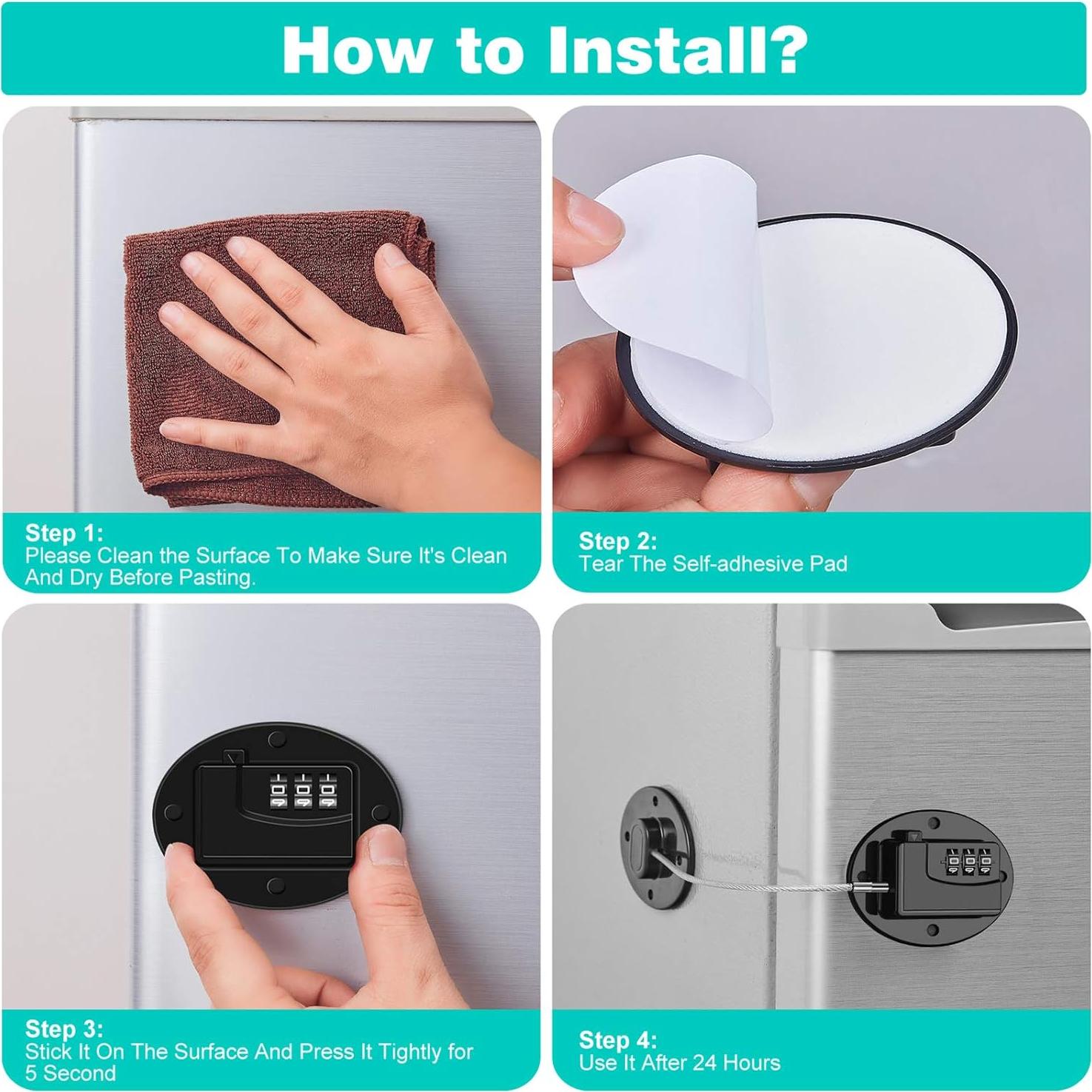 How to Install?

Step 1:
Please Clean the Surface To Make Sure It's Clean And Dry Before Pasting.

Step 2:
Tear The Self-adhesive Pad

Step 3:
Stick It On The Surface And Press It Tightly for 5 Second

Step 4:
Use It After 24 Hours