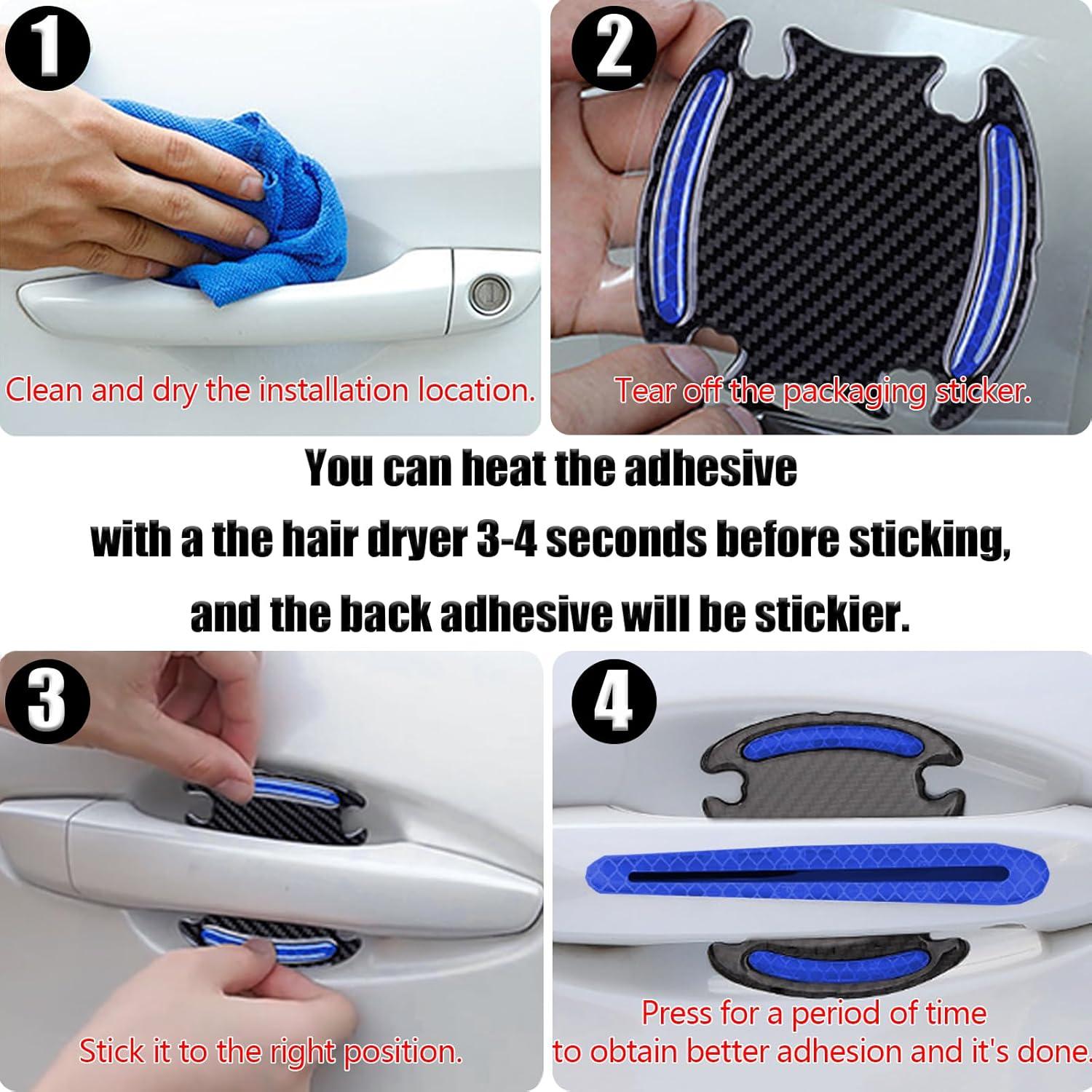 1

Clean and dry the installation location.

2

Tear off the packaging sticker.

You can heat the adhesive with a the hair dryer 3-4 seconds before sticking, and the back adhesive will be stickier.

3

Stick it to the right position.

4

Press for a period of time to obtain better adhesion and it's done.