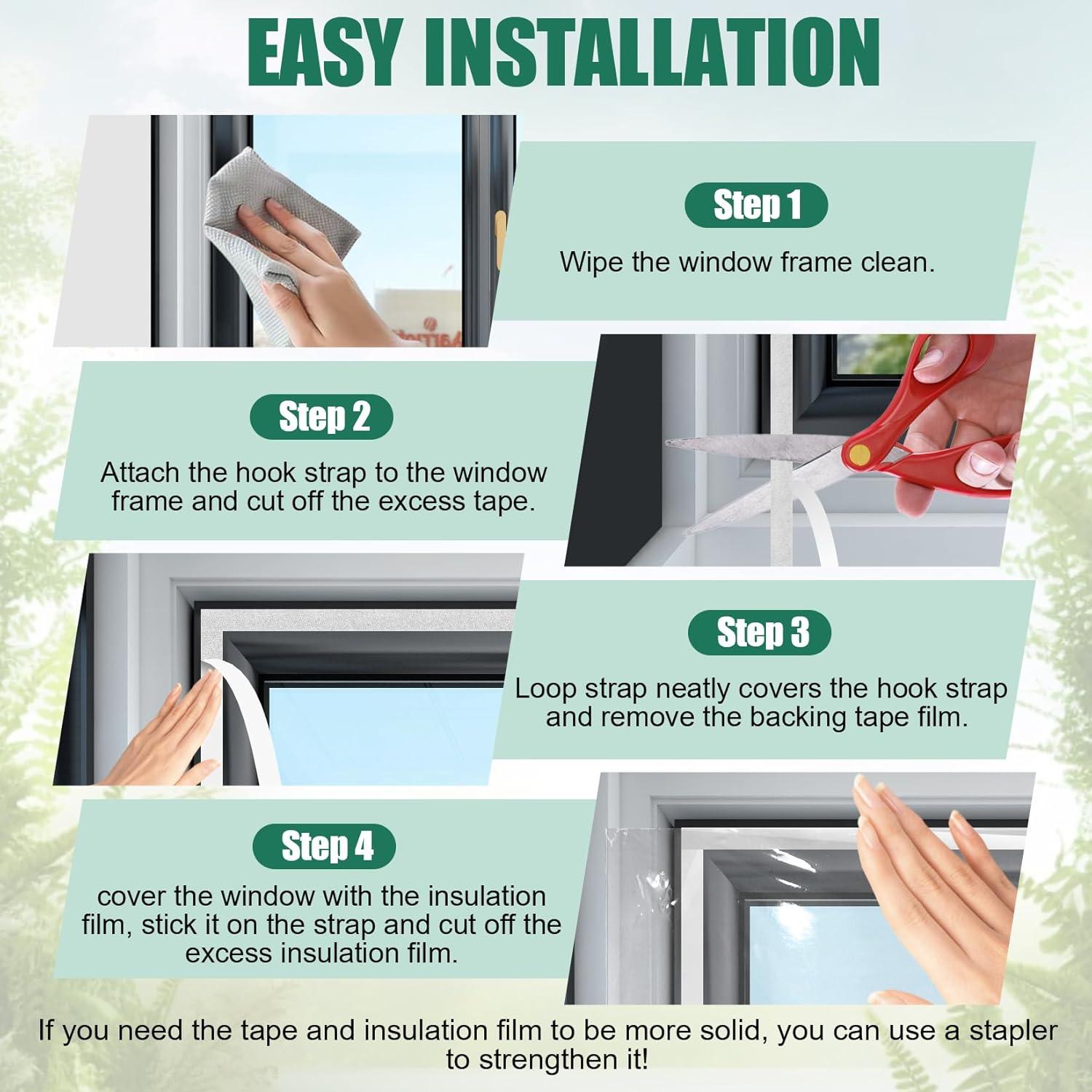 EASY INSTALLATION

Step 1

Wipe the window frame clean.

Step 2

Attach the hook strap to the window frame and cut off the excess tape.

Step 3

Loop strap neatly covers the hook strap and remove the backing tape film.

Step 4

cover the window with the insulation film, stick it on the strap and cut off the excess insulation film.

If you need the tape and insulation film to be more solid, you can use a stapler to strengthen it!