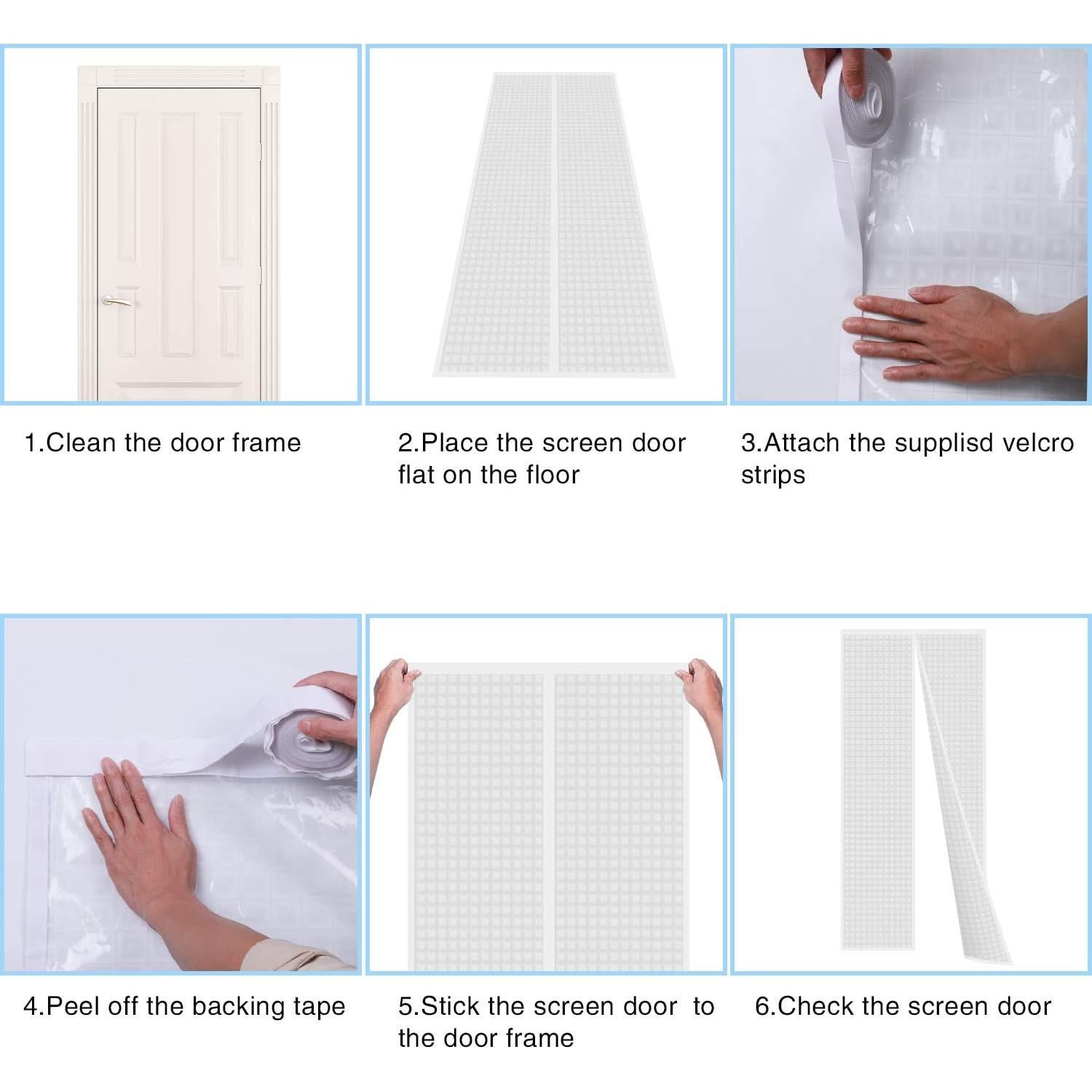 1.Clean the door frame

2.Place the screen door flat on the floor

3.Attach the supplisd velcro strips

4.Peel off the backing tape

5.Stick the screen door to the door frame

6.Check the screen door