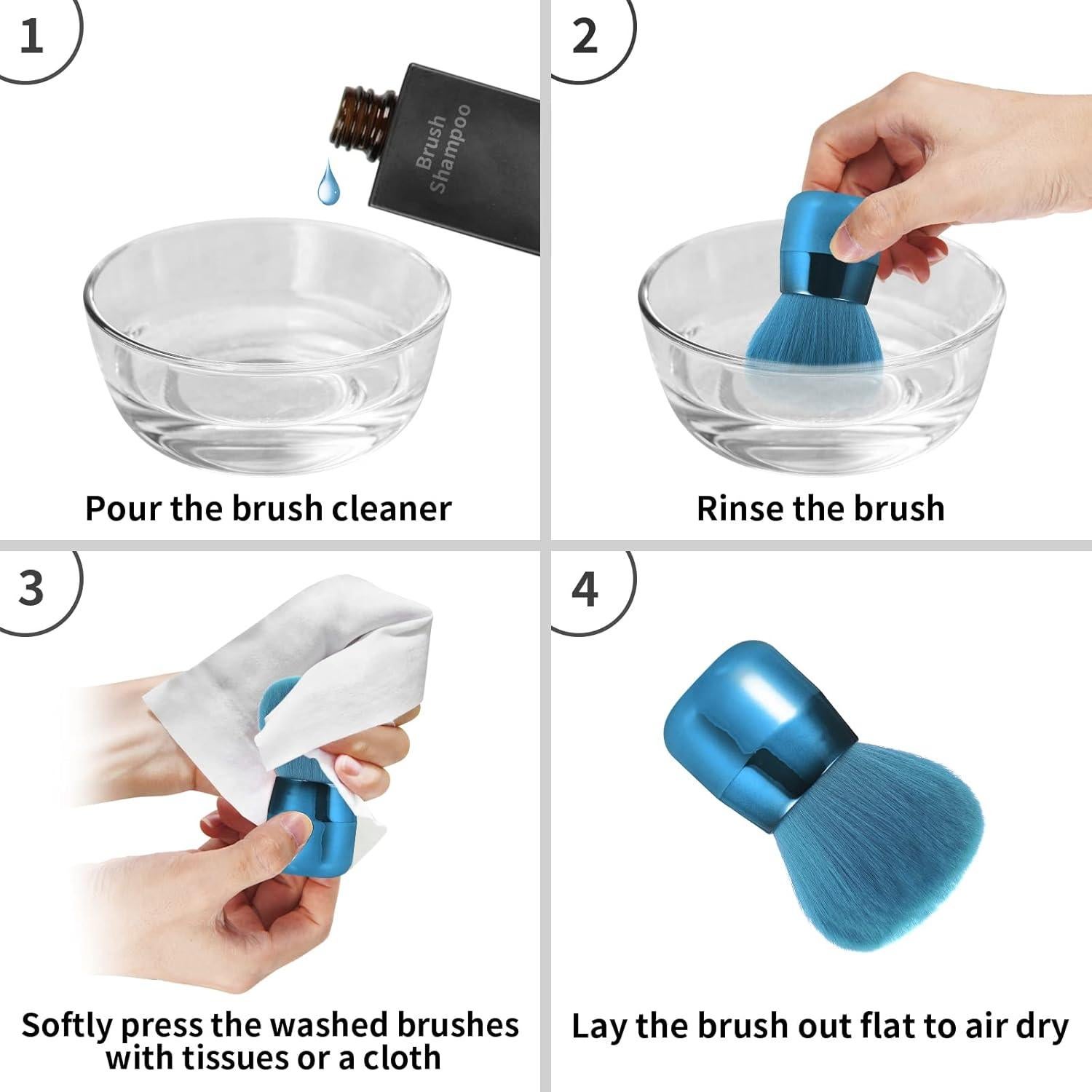 1

Brush Shampoo

Pour the brush cleaner

2

Rinse the brush

3

Softly press the washed brushes with tissues or a cloth

4

Lay the brush out flat to air dry