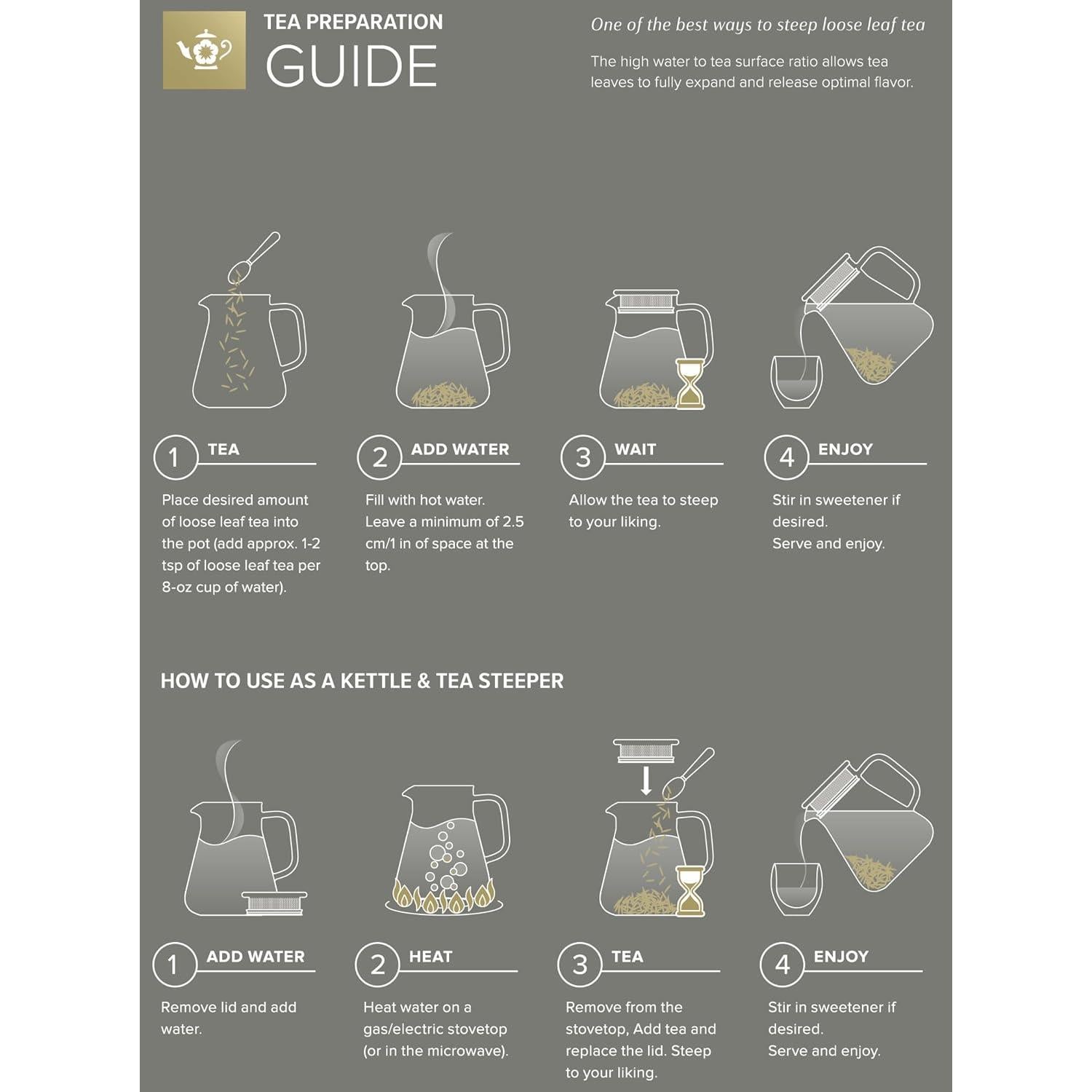 TEA PREPARATION
GUIDE

One of the best ways to steep loose leaf tea

The high water to tea surface ratio allows tea leaves to fully expand and release optimal flavor.

1 TEA

Place desired amount of loose leaf tea into the pot (add approx. 1-2 tsp of loose leaf tea per 8-oz cup of water).

2 ADD WATER

Fill with hot water. Leave a minimum of 2.5 cm/1 in of space at the top.

3 WAIT

Allow the tea to steep to your liking.

4 ENJOY

Stir in sweetener if desired.
Serve and enjoy.

HOW TO USE AS A KETTLE & TEA STEEPER

1 ADD WATER

Remove lid and add water.

2 HEAT

Heat water on a gas/electric stovetop (or in the microwave).

3 TEA

Remove from the stovetop, Add tea and replace the lid. Steep to your liking.

4 ENJOY

Stir in sweetener if desired.
Serve and enjoy.