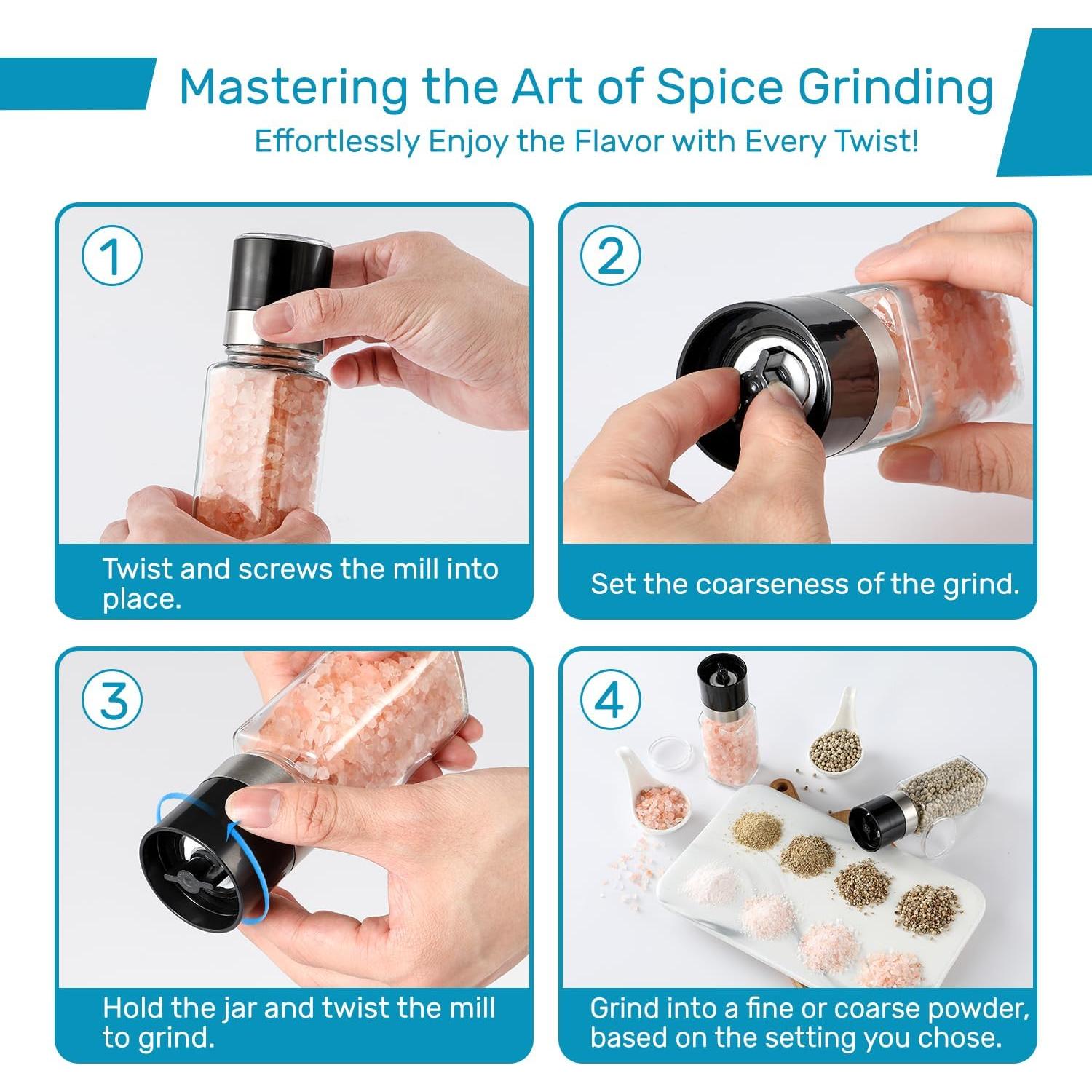 Mastering the Art of Spice Grinding

Effortlessly Enjoy the Flavor with Every Twist!

1

Twist and screws the mill into place.

2

Set the coarseness of the grind.

3

Hold the jar and twist the mill to grind.

4

Grind into a fine or coarse powder, based on the setting you chose.