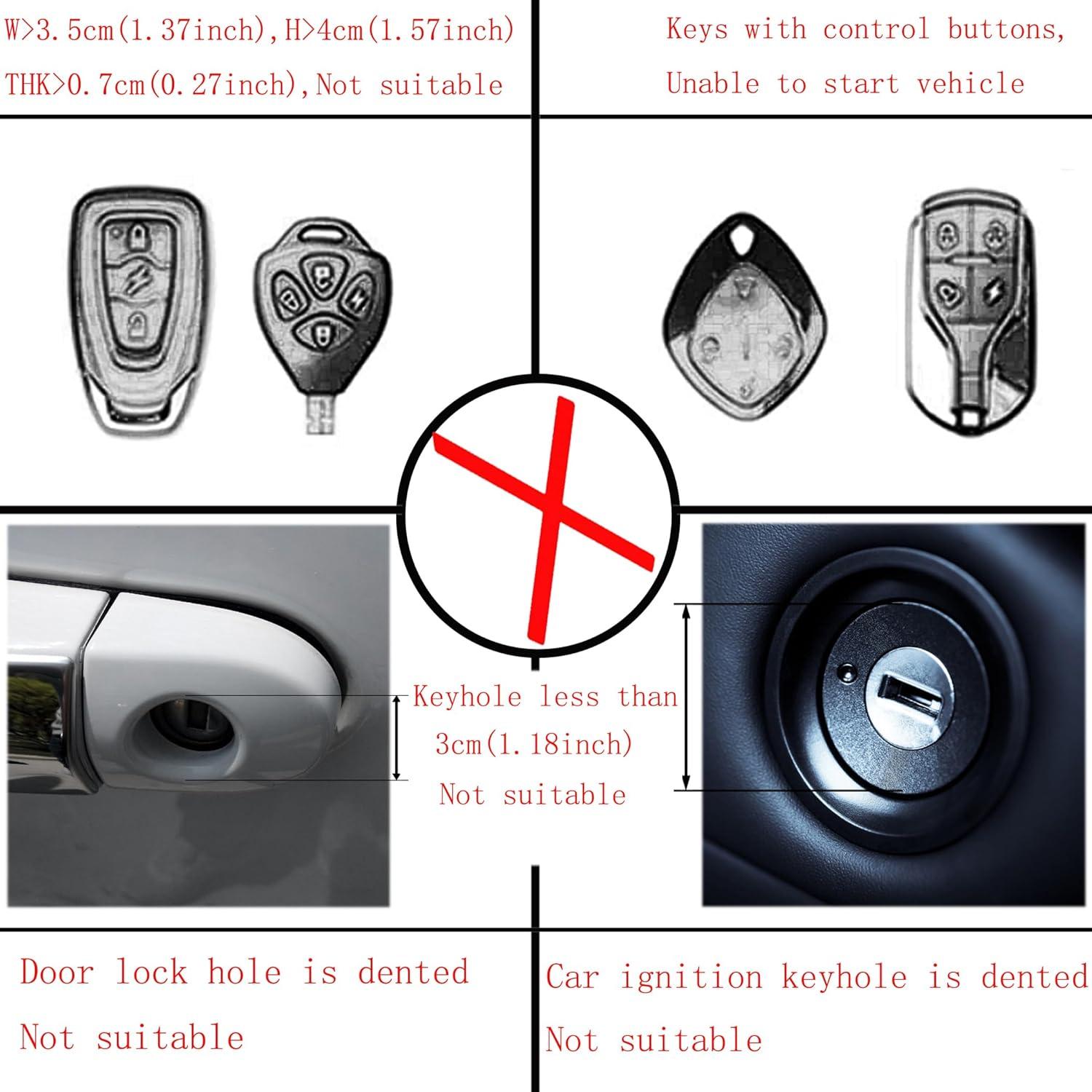 W>3.5cm(1.37inch),H>4cm(1.57inch)
THK>0.7cm(0.27inch),Not suitable

Keys with control buttons,
Unable to start vehicle

Keyhole less than
3cm(1.18inch)
Not suitable

Door lock hole is dented
Not suitable

Car ignition keyhole is dented
Not suitable