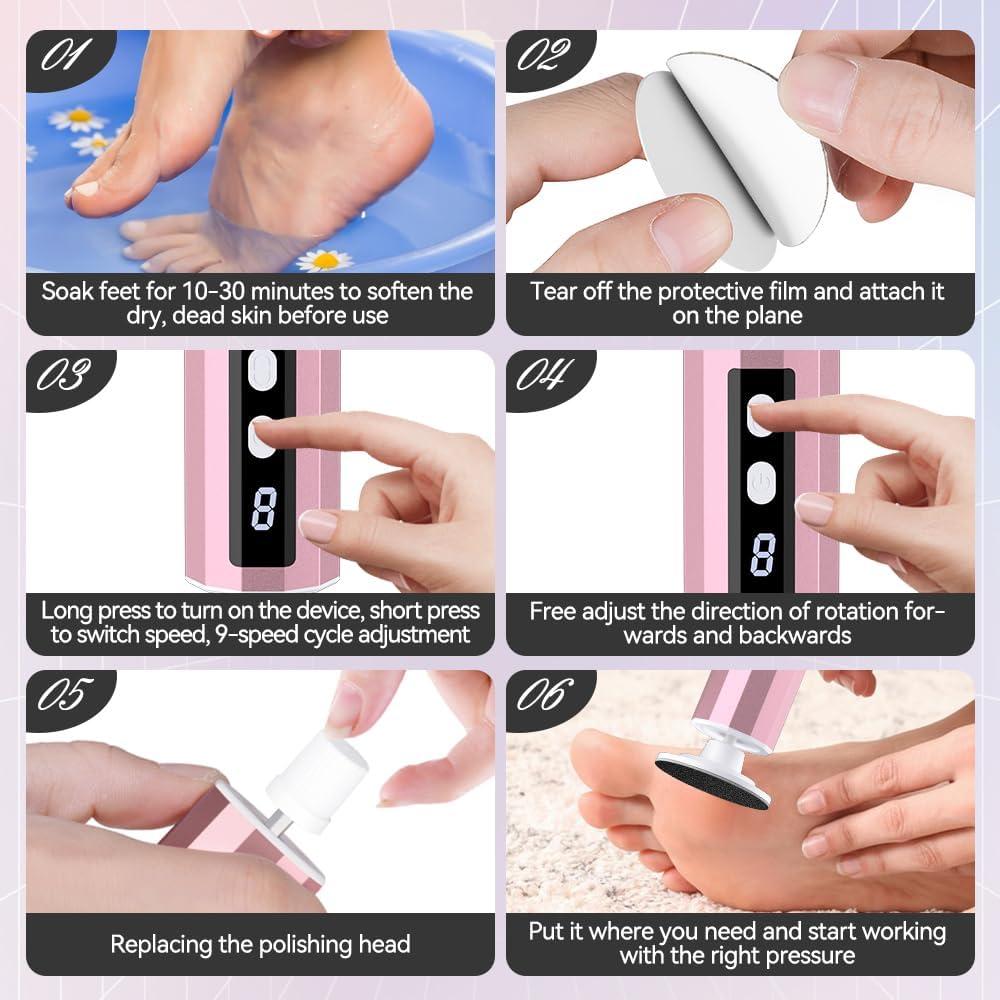 01

Soak feet for 10-30 minutes to soften the dry, dead skin before use

02

Tear off the protective film and attach it on the plane

03

8

Long press to turn on the device, short press to switch speed, 9-speed cycle adjustment

04

8

Free adjust the direction of rotation forwards and backwards

05

Replacing the polishing head

06

Put it where you need and start working with the right pressure