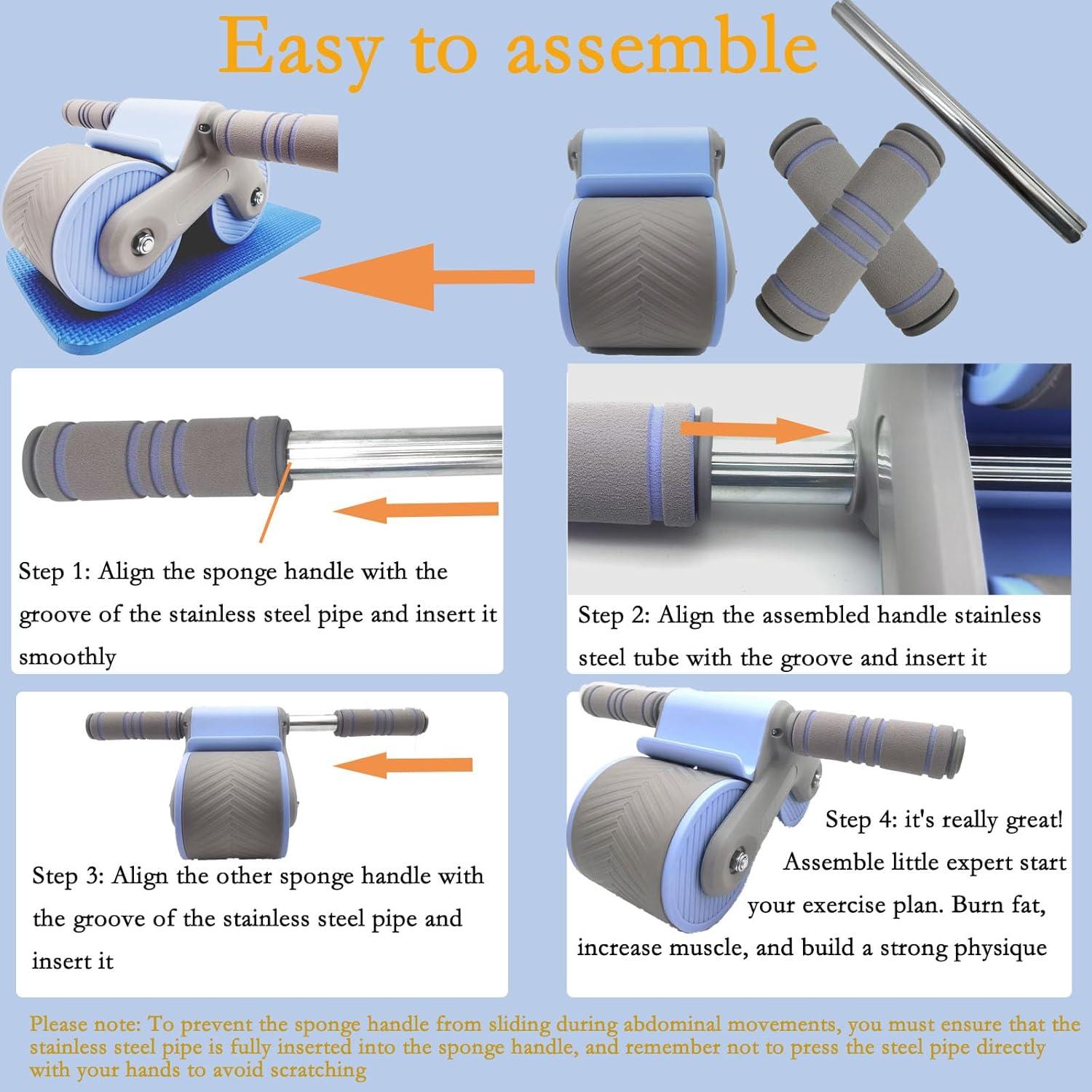 Easy to assemble

Step 1: Align the sponge handle with the groove of the stainless steel pipe and insert it smoothly

Step 2: Align the assembled handle stainless steel tube with the groove and insert it

Step 3: Align the other sponge handle with the groove of the stainless steel pipe and insert it

Step 4: it's really great! Assemble little expert start your exercise plan. Burn fat, increase muscle, and build a strong physique

Please note: To prevent the sponge handle from sliding during abdominal movements, you must ensure that the stainless steel pipe is fully inserted into the sponge handle, and remember not to press the steel pipe directly with your hands to avoid scratching