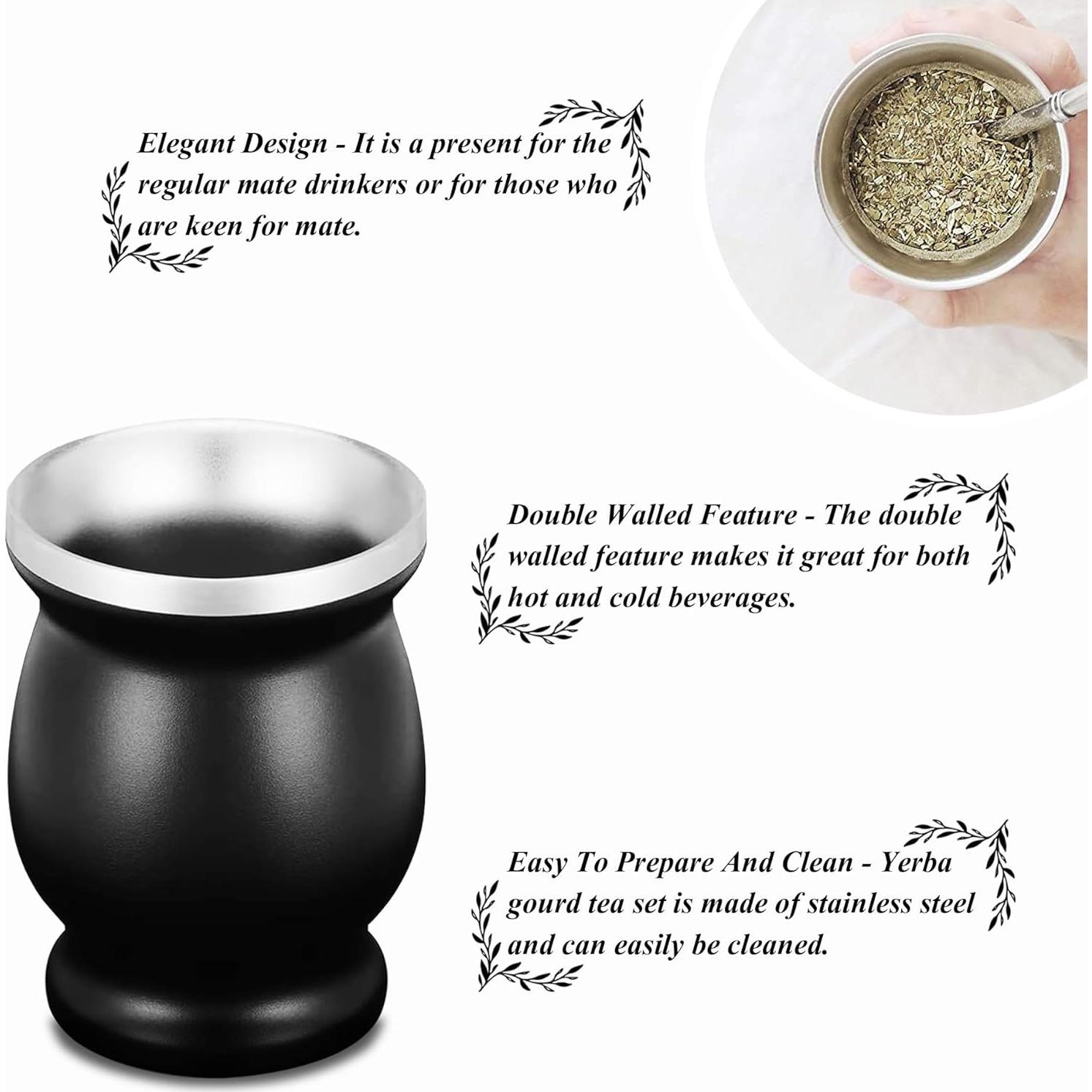 Elegant Design - It is a present for the regular mate drinkers or for those who are keen for mate.

Double Walled Feature - The double walled feature makes it great for both hot and cold beverages.

Easy To Prepare And Clean - Yerba gourd tea set is made of stainless steel and can easily be cleaned.